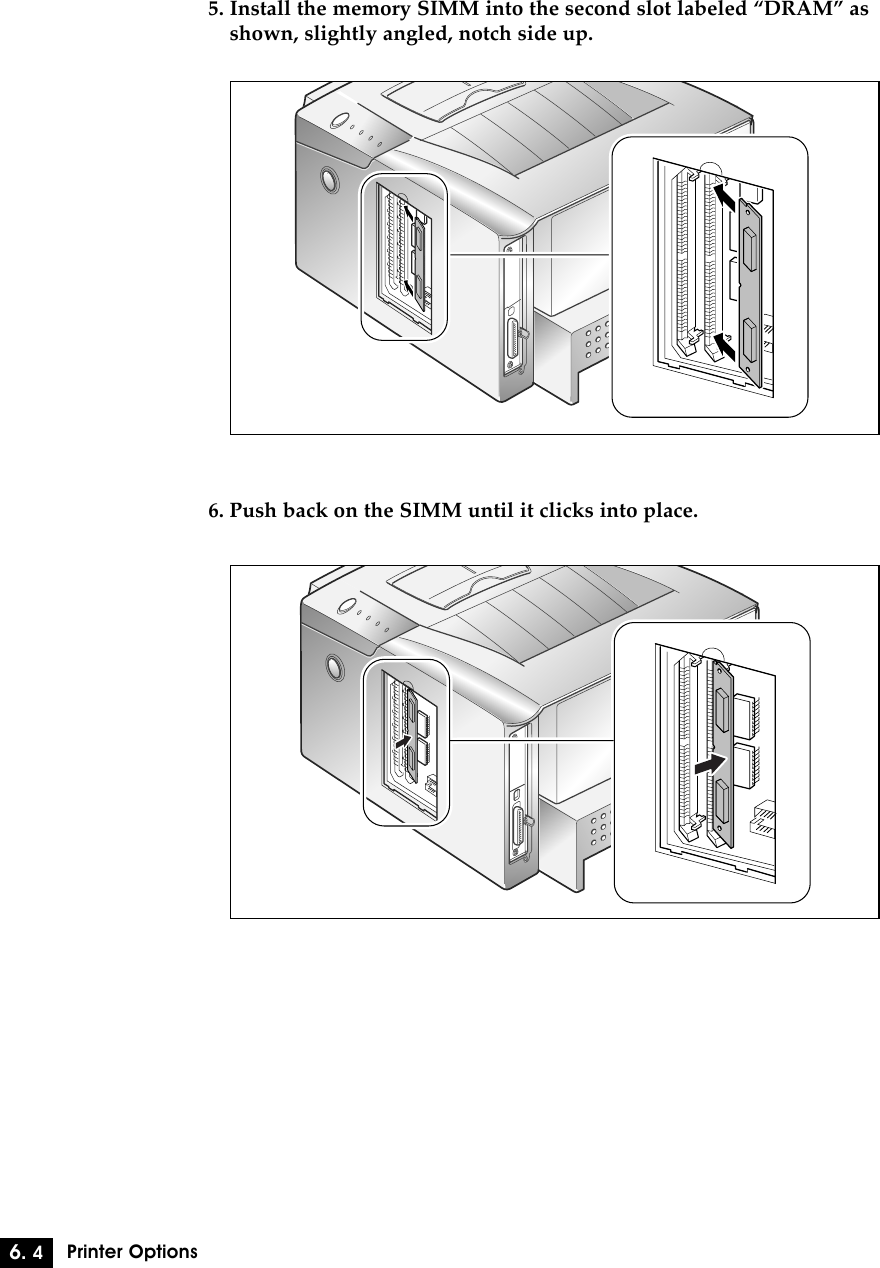 5. Install the memory SIMM into the second slot labeled “DRAM” as shown, slightly angled, notch side up.

6. Push back on the SIMM until it clicks into place.

6. 4 Printer Options