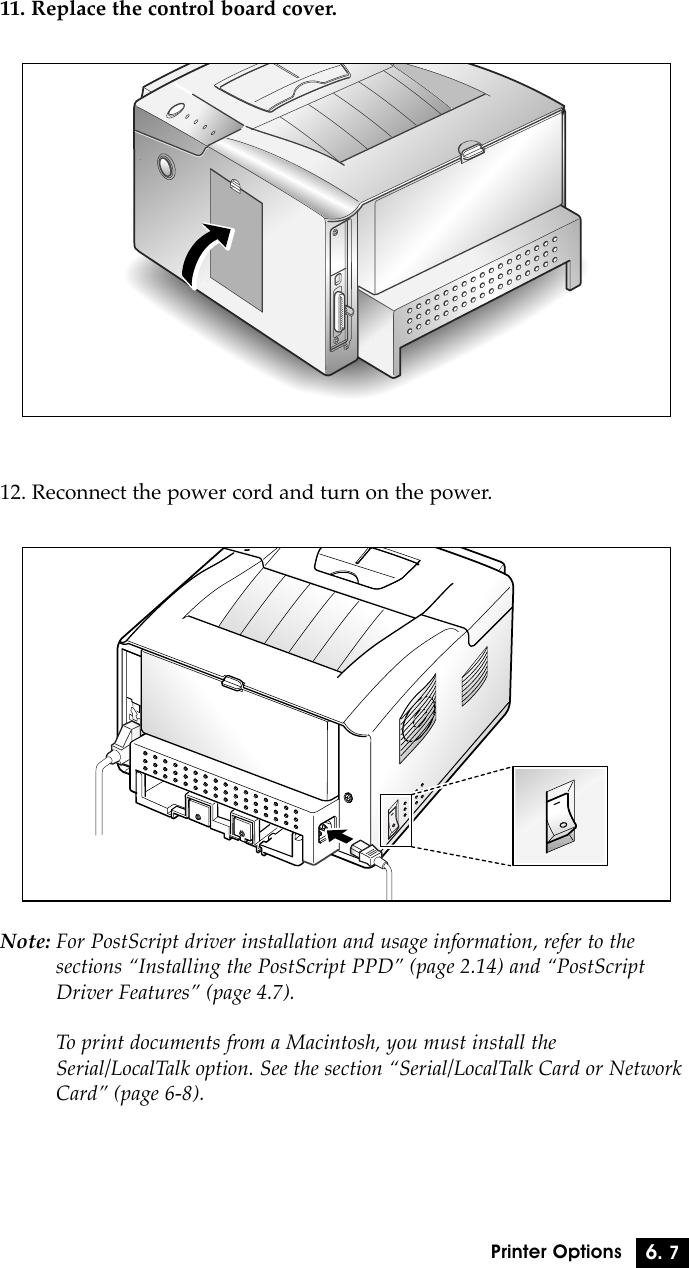 11. Replace the control board cover.

12. Reconnect the power cord and turn on the power.

Note: For PostScript driver installation and usage information, refer to the sections “Installing the PostScript PPD” (page 2.14) and “PostScript Driver Features” (page 4.7).

To print documents from a Macintosh, you must install the Serial/LocalTalk option. See the section “Serial/LocalTalk Card or Network Card” (page 6-8).

Printer Options 6. 7