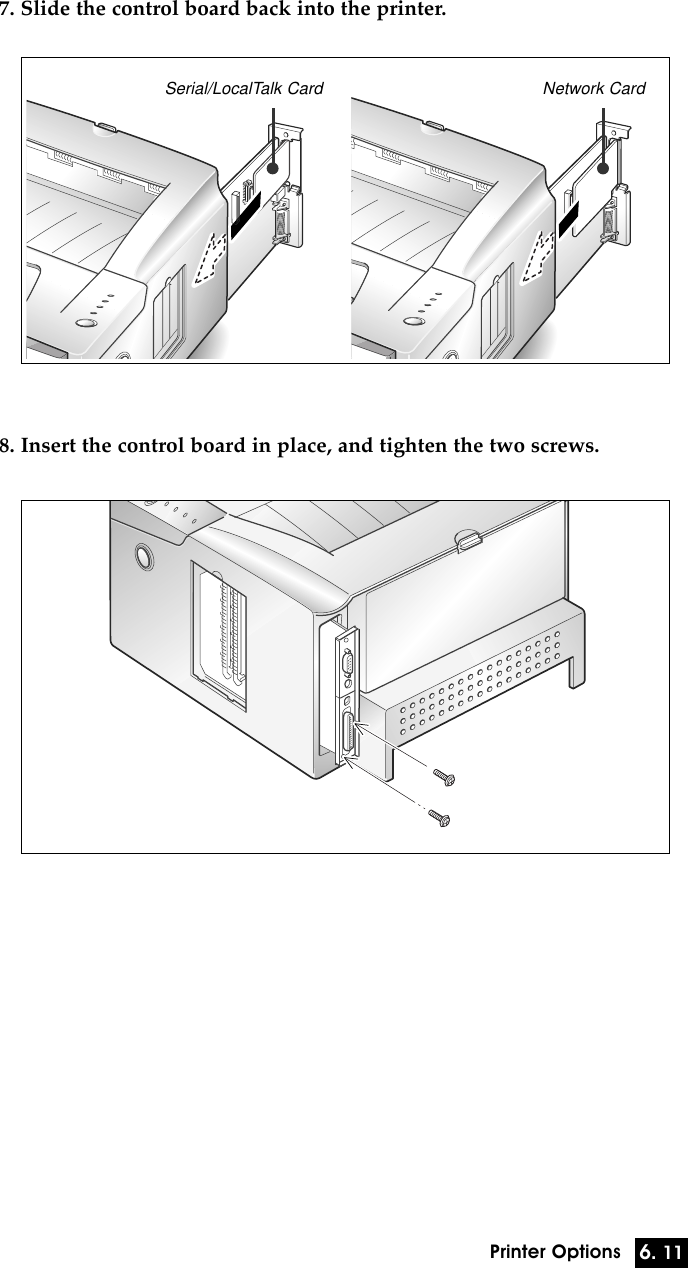 7. Slide the control board back into the printer.

Serial/LocalTalk Card

Network Card

8. Insert the control board in place, and tighten the two screws.

Printer Options 6. 11