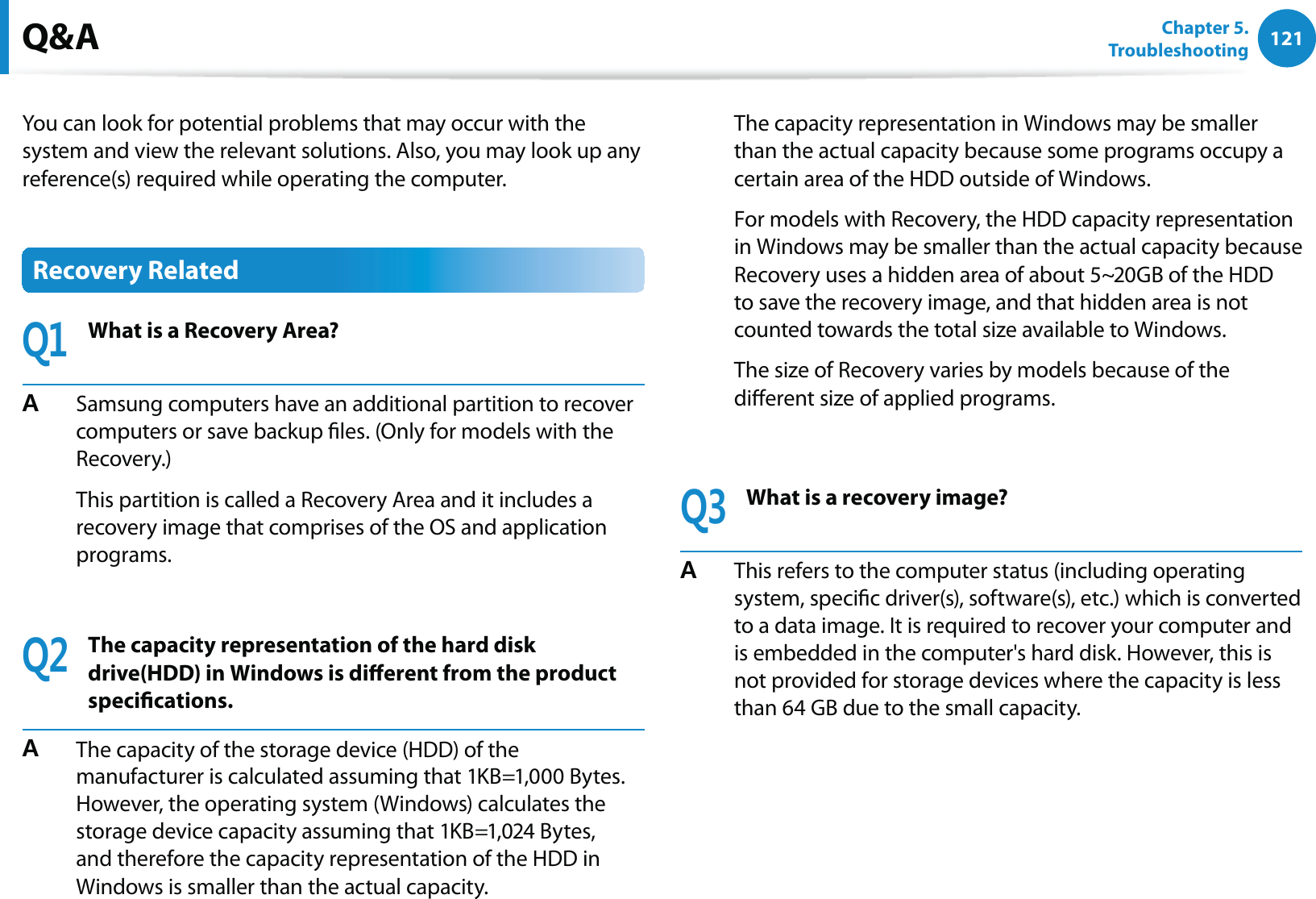 Q&A

Chapter 5. Troubleshooting 121

You can look for potential problems that may occur with the system and view the relevant solutions. Also, you may look up any reference(s) required while operating the computer.

Recovery Related

Q1 What is a Recovery Area?

A Samsung computers have an additional partition to recover computers or save backup files. (Only for models with the Recovery.)

This partition is called a Recovery Area and it includes a recovery image that comprises of the OS and application programs.

Q2 The capacity representation of the hard disk drive(HDD) in Windows is different from the product specifications.

A The capacity of the storage device (HDD) of the manufacturer is calculated assuming that 1KB=1,000 Bytes. However, the operating system (Windows) calculates the storage device capacity assuming that 1KB=1,024 Bytes, and therefore the capacity representation of the HDD in Windows is smaller than the actual capacity.

The capacity representation in Windows may be smaller than the actual capacity because some programs occupy a certain area of the HDD outside of Windows.

For models with Recovery, the HDD capacity representation in Windows may be smaller than the actual capacity because Recovery uses a hidden area of about 5~20GB of the HDD to save the recovery image, and that hidden area is not counted towards the total size available to Windows.

The size of Recovery varies by models because of the different size of applied programs.

Q3 What is a recovery image?

A This refers to the computer status (including operating system, specific driver(s), software(s), etc.) which is converted to a data image. It is required to recover your computer and is embedded in the computer's hard disk. However, this is not provided for storage devices where the capacity is less than 64 GB due to the small capacity.