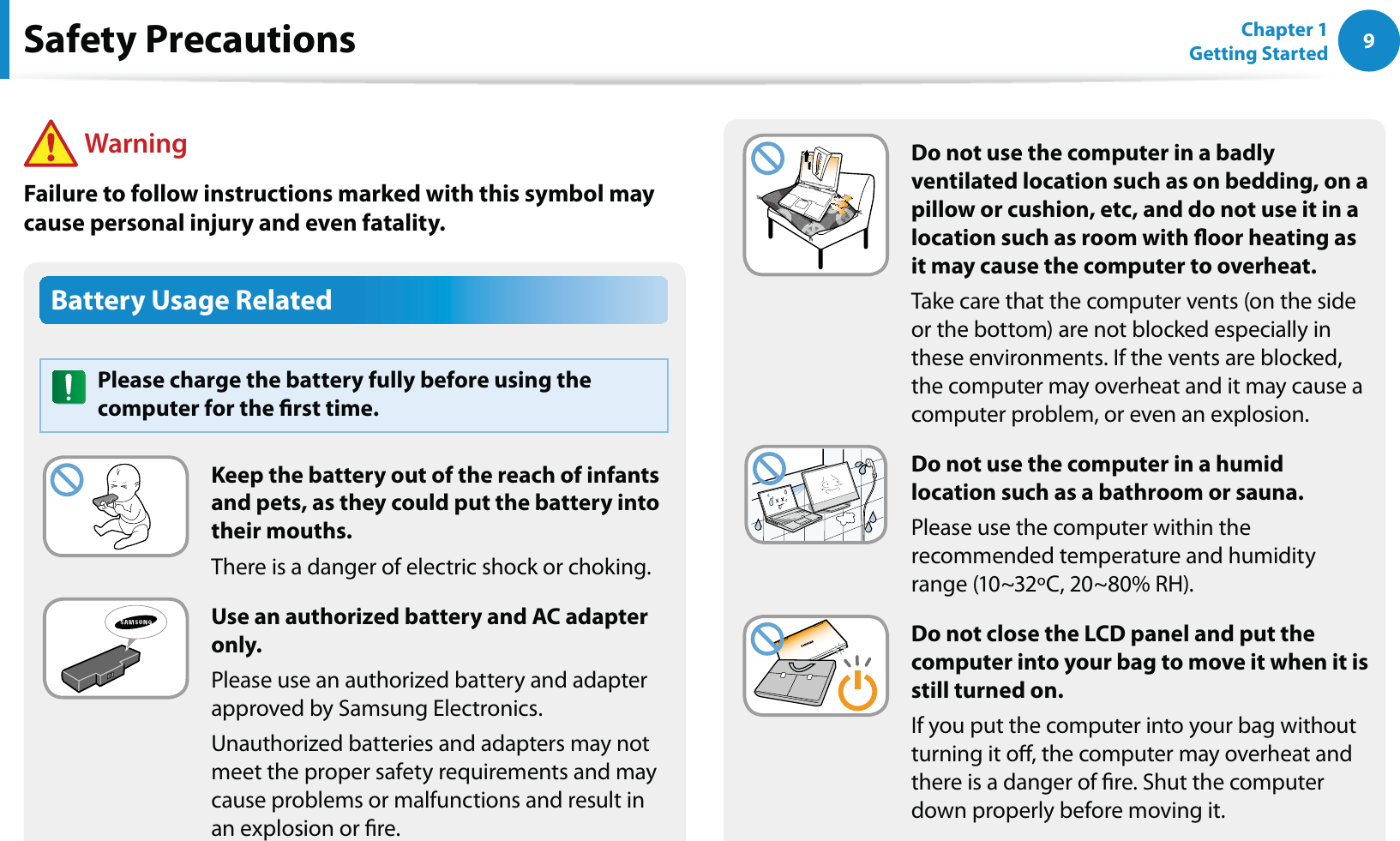 Safety Precautions

Chapter 1
Getting Started

9

Warning

Failure to follow instructions marked with this symbol may cause personal injury and even fatality.

Battery Usage Related

Please charge the battery fully before using the computer for the first time.

Keep the battery out of the reach of infants and pets, as they could put the battery into their mouths.

There is a danger of electric shock or choking.

SAMSUNG

Use an authorized battery and AC adapter only.

Please use an authorized battery and adapter approved by Samsung Electronics.

Unauthorized batteries and adapters may not meet the proper safety requirements and may cause problems or malfunctions and result in an explosion or fire.

Do not use the computer in a badly ventilated location such as on bedding, on a pillow or cushion, etc, and do not use it in a location such as room with floor heating as it may cause the computer to overheat.

Take care that the computer vents (on the side or the bottom) are not blocked especially in these environments. If the vents are blocked, the computer may overheat and it may cause a computer problem, or even an explosion.

Do not use the computer in a humid location such as a bathroom or sauna.

Please use the computer within the recommended temperature and humidity range (10~32ºC, 20~80% RH).

Do not close the LCD panel and put the computer into your bag to move it when it is still turned on.

If you put the computer into your bag without turning it off, the computer may overheat and there is a danger of fire. Shut the computer down properly before moving it.