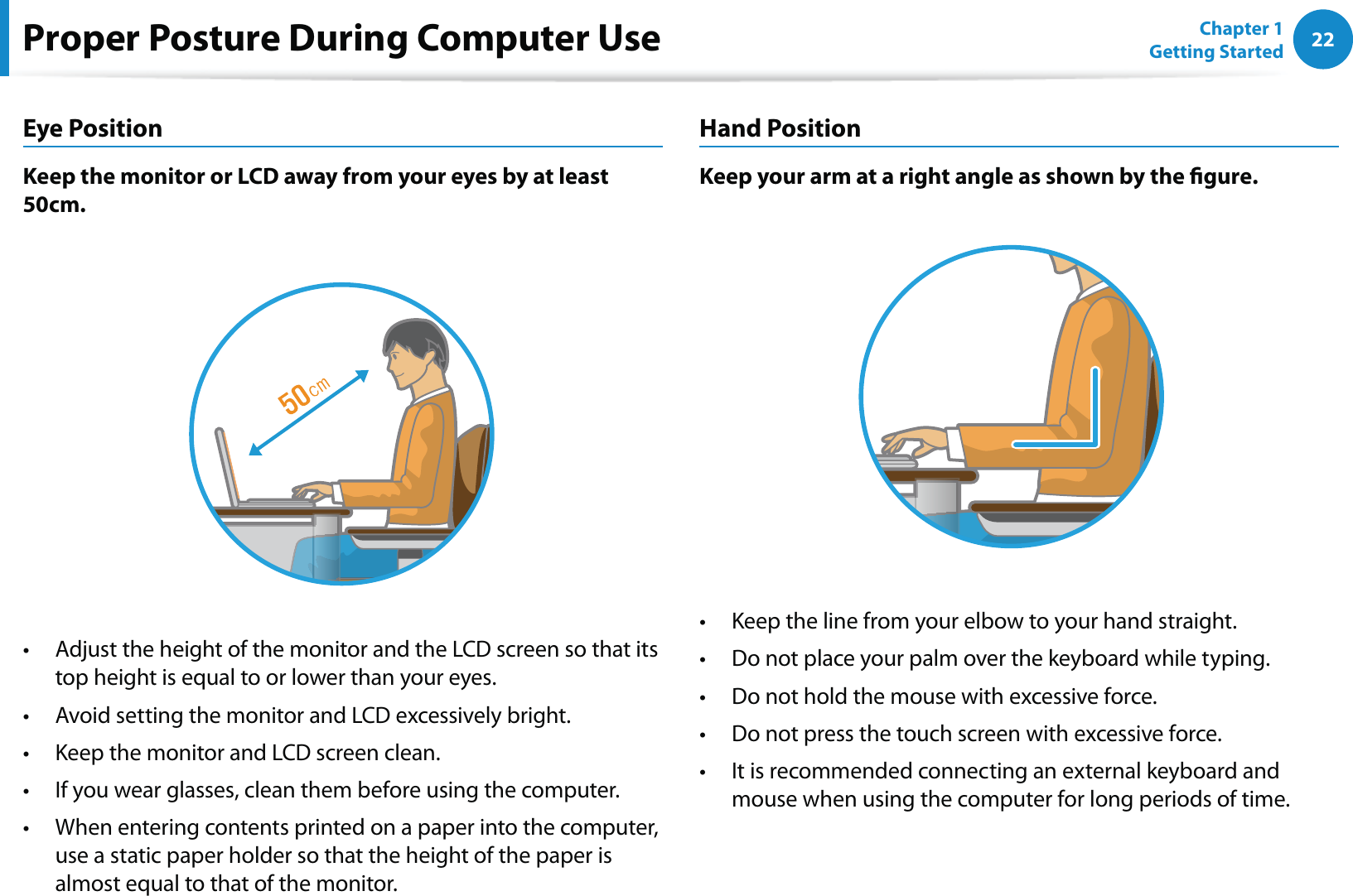 Proper Posture During Computer Use

Chapter 1
Getting Started

22

Eye Position

Keep the monitor or LCD away from your eyes by at least 50cm.

50cm

• Adjust the height of the monitor and the LCD screen so that its top height is equal to or lower than your eyes.
• Avoid setting the monitor and LCD excessively bright.
• Keep the monitor and LCD screen clean.
• If you wear glasses, clean them before using the computer.
• When entering contents printed on a paper into the computer, use a static paper holder so that the height of the paper is almost equal to that of the monitor.

Hand Position

Keep your arm at a right angle as shown by the figure.

• Keep the line from your elbow to your hand straight.
• Do not place your palm over the keyboard while typing.
• Do not hold the mouse with excessive force.
• Do not press the touch screen with excessive force.
• It is recommended connecting an external keyboard and mouse when using the computer for long periods of time.