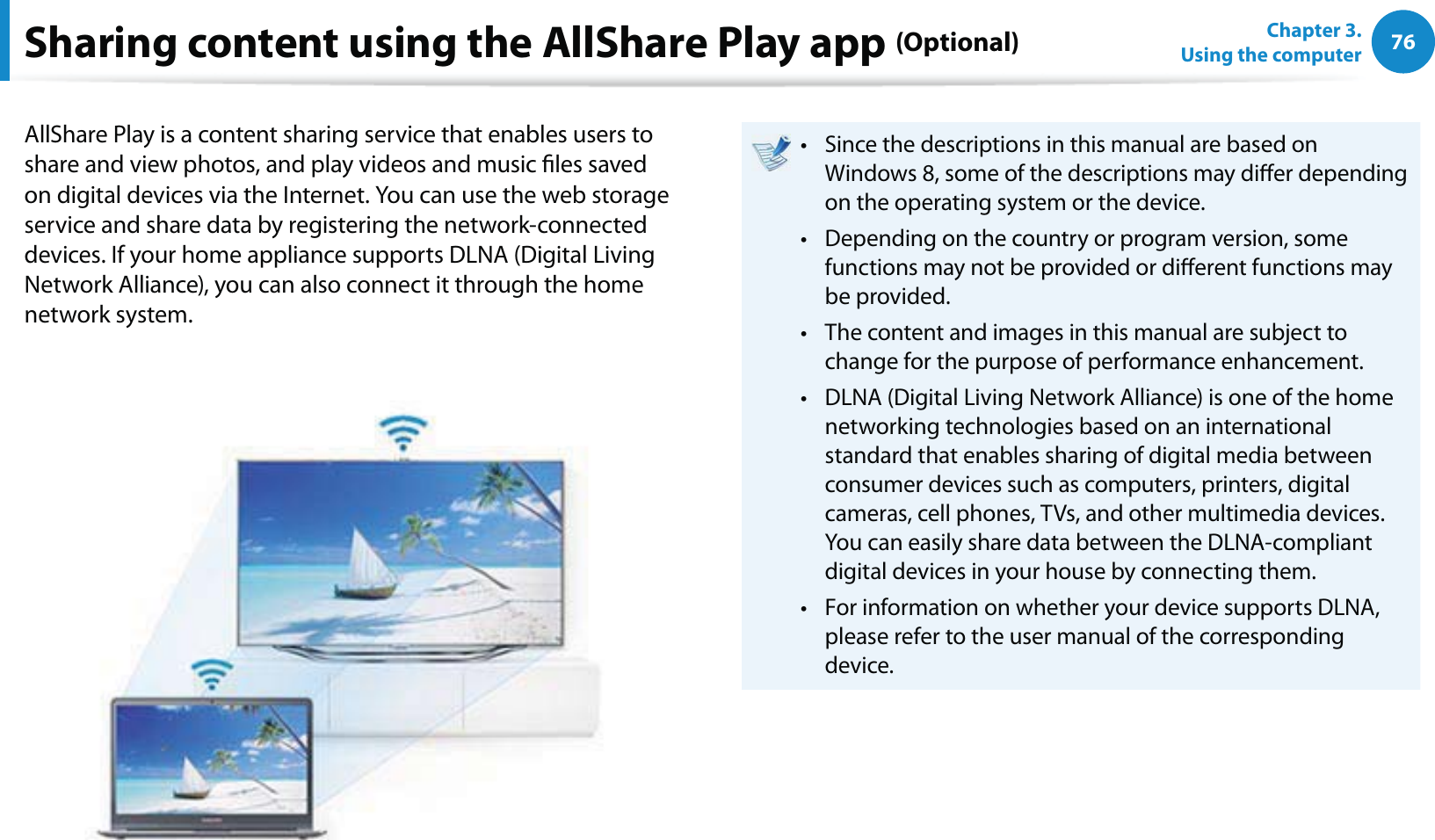 Sharing content using the AllShare Play app (Optional)

Chapter 3.
Using the computer

76

AllShare Play is a content sharing service that enables users to share and view photos, and play videos and music files saved on digital devices via the Internet. You can use the web storage service and share data by registering the network-connected devices. If your home appliance supports DLNA (Digital Living Network Alliance), you can also connect it through the home network system.

• Since the descriptions in this manual are based on Windows 8, some of the descriptions may differ depending on the operating system or the device.
• Depending on the country or program version, some functions may not be provided or different functions may be provided.
• The content and images in this manual are subject to change for the purpose of performance enhancement.
• DLNA (Digital Living Network Alliance) is one of the home networking technologies based on an international standard that enables sharing of digital media between consumer devices such as computers, printers, digital cameras, cell phones, TVs, and other multimedia devices. You can easily share data between the DLNA-compliant digital devices in your house by connecting them.
• For information on whether your device supports DLNA, please refer to the user manual of the corresponding device.