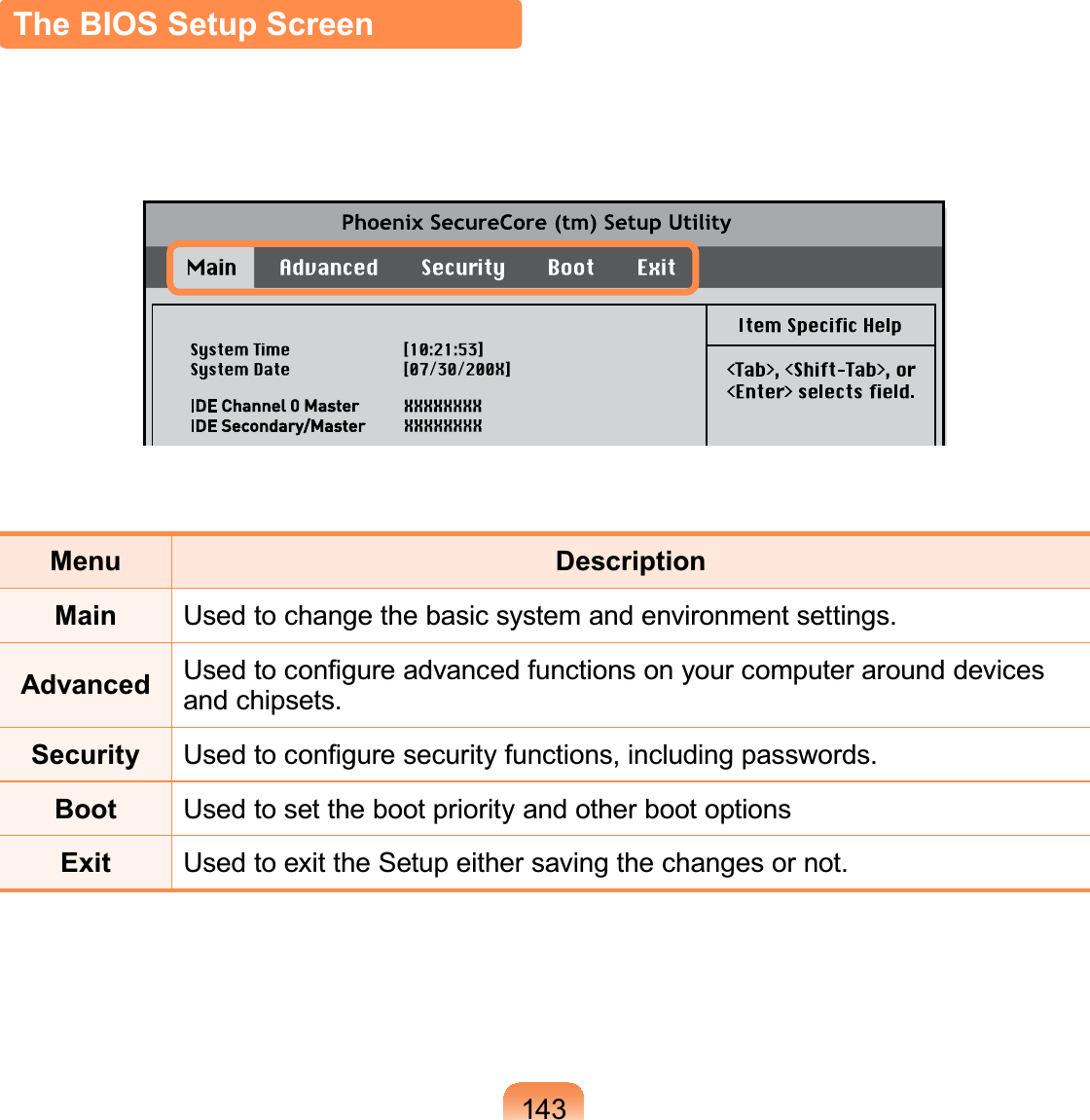 The BIOS Setup Screen

Phoenix SecureCore (tm) Setup Utility

Main Advanced Security Boot Exit

System Time [10:21:53]
System Date [07/30/200X]

IDE Channel 0 Master XXXXXXXX
IDE Secondary/Master XXXXXXXX

Item Specific Help

<Tab>, <Shift-Tab>, or <Enter> selects field.

| Menu | Description |
|---|---|
| Main | Used to change the basic system and environment settings. |
| Advanced | Used to configure advanced functions on your computer around devices and chipsets. |
| Security | Used to configure security functions, including passwords. |
| Boot | Used to set the boot priority and other boot options |
| Exit | Used to exit the Setup either saving the changes or not. |

143