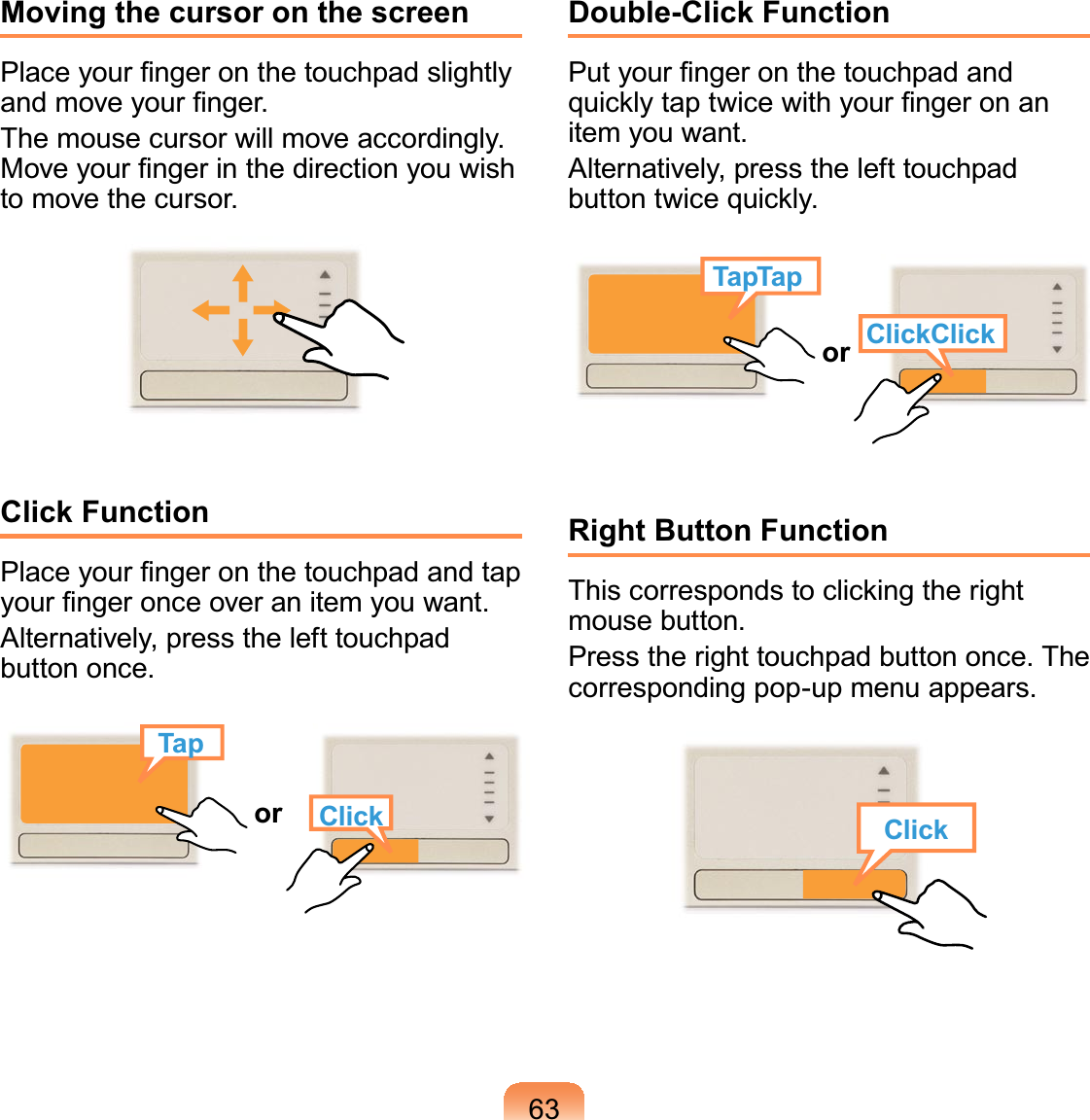 Moving the cursor on the screen

Place your finger on the touchpad slightly and move your finger.

The mouse cursor will move accordingly. Move your finger in the direction you wish to move the cursor.

Click Function

Place your finger on the touchpad and tap your finger once over an item you want.

Alternatively, press the left touchpad button once.

Tap

or

Click

Double-Click Function

Put your finger on the touchpad and quickly tap twice with your finger on an item you want.

Alternatively, press the left touchpad button twice quickly.

TapTap

or

ClickClick

Right Button Function

This corresponds to clicking the right mouse button.

Press the right touchpad button once. The corresponding pop-up menu appears.

Click

63