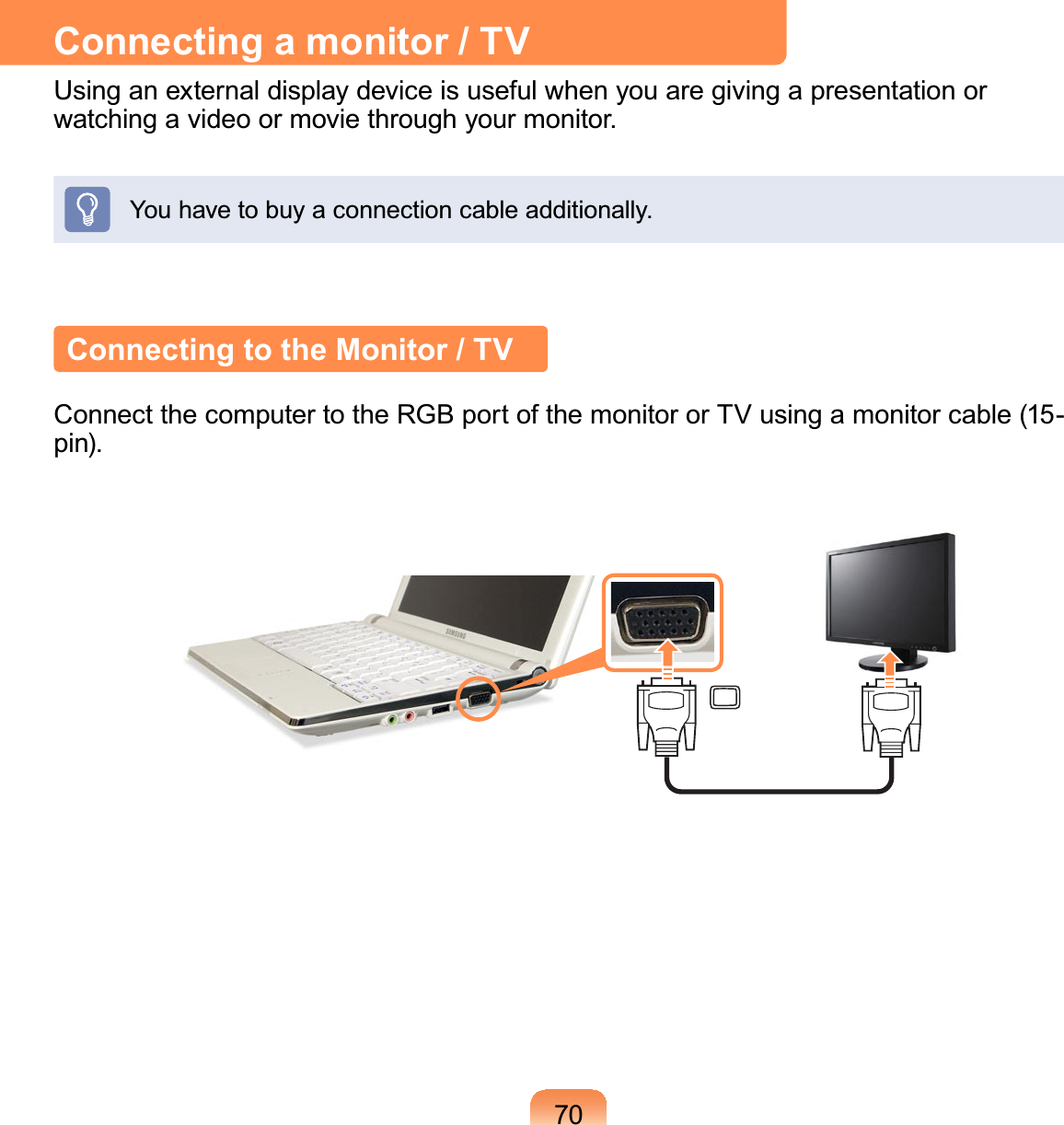 Connecting a monitor / TV

Using an external display device is useful when you are giving a presentation or watching a video or movie through your monitor.

You have to buy a connection cable additionally.

Connecting to the Monitor / TV

Connect the computer to the RGB port of the monitor or TV using a monitor cable (15-pin).

SAMSUNG

70