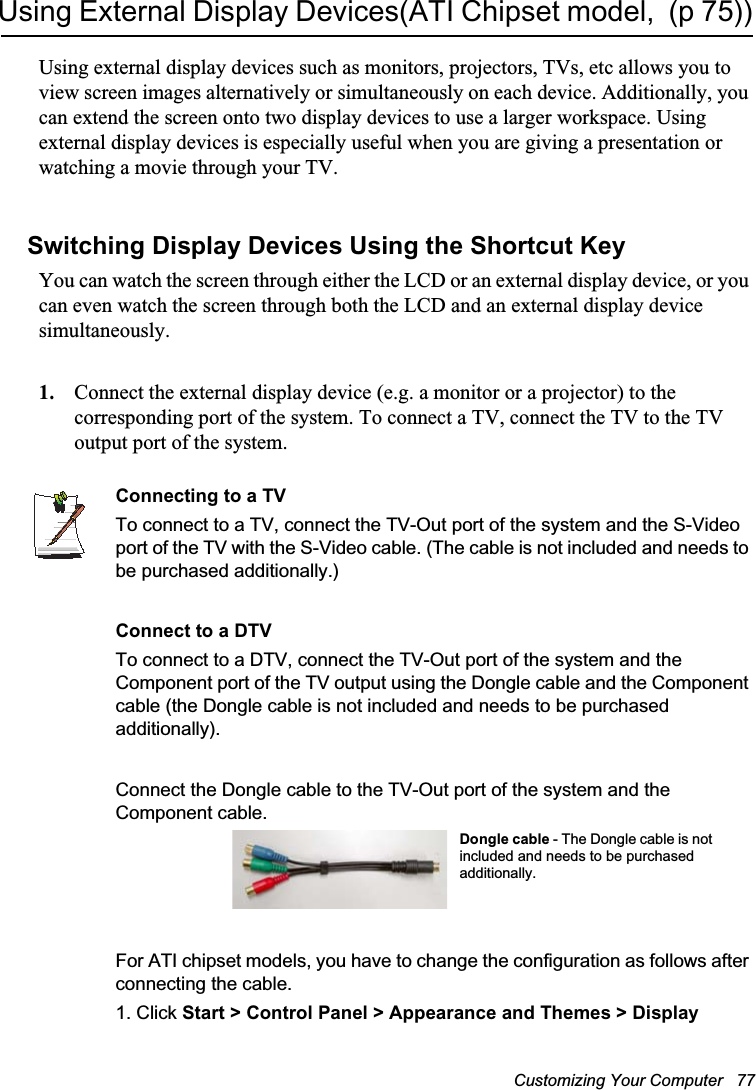 Using External Display Devices(ATI Chipset model, (p 75))

Using external display devices such as monitors, projectors, TVs, etc allows you to view screen images alternatively or simultaneously on each device. Additionally, you can extend the screen onto two display devices to use a larger workspace. Using external display devices is especially useful when you are giving a presentation or watching a movie through your TV.

Switching Display Devices Using the Shortcut Key

You can watch the screen through either the LCD or an external display device, or you can even watch the screen through both the LCD and an external display device simultaneously.

1. Connect the external display device (e.g. a monitor or a projector) to the corresponding port of the system. To connect a TV, connect the TV to the TV output port of the system.

Connecting to a TV

To connect to a TV, connect the TV-Out port of the system and the S-Video port of the TV with the S-Video cable. (The cable is not included and needs to be purchased additionally.)

Connect to a DTV

To connect to a DTV, connect the TV-Out port of the system and the Component port of the TV output using the Dongle cable and the Component cable (the Dongle cable is not included and needs to be purchased additionally).

Connect the Dongle cable to the TV-Out port of the system and the Component cable.

Dongle cable - The Dongle cable is not included and needs to be purchased additionally.

For ATI chipset models, you have to change the configuration as follows after connecting the cable.

1. Click Start > Control Panel > Appearance and Themes > Display

Customizing Your Computer 77