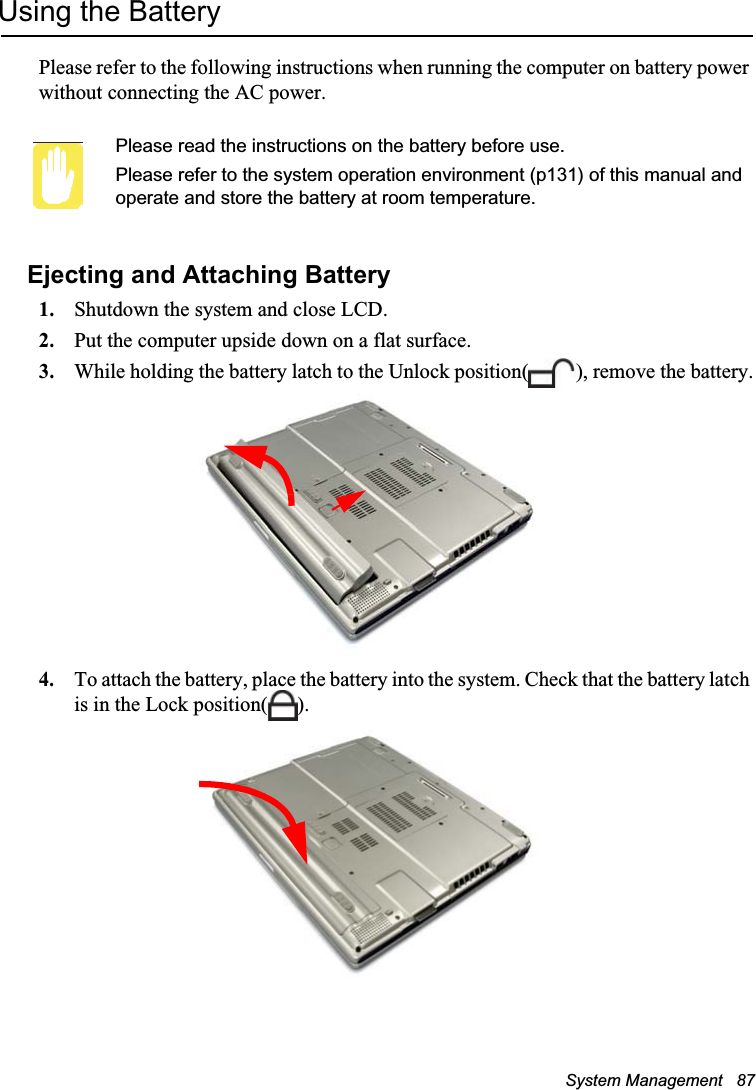 Using the Battery

Please refer to the following instructions when running the computer on battery power without connecting the AC power.

Please read the instructions on the battery before use.

Please refer to the system operation environment (p131) of this manual and operate and store the battery at room temperature.

Ejecting and Attaching Battery

1. Shutdown the system and close LCD.

2. Put the computer upside down on a flat surface.

3. While holding the battery latch to the Unlock position( ), remove the battery.

4. To attach the battery, place the battery into the system. Check that the battery latch is in the Lock position( ).

System Management 87