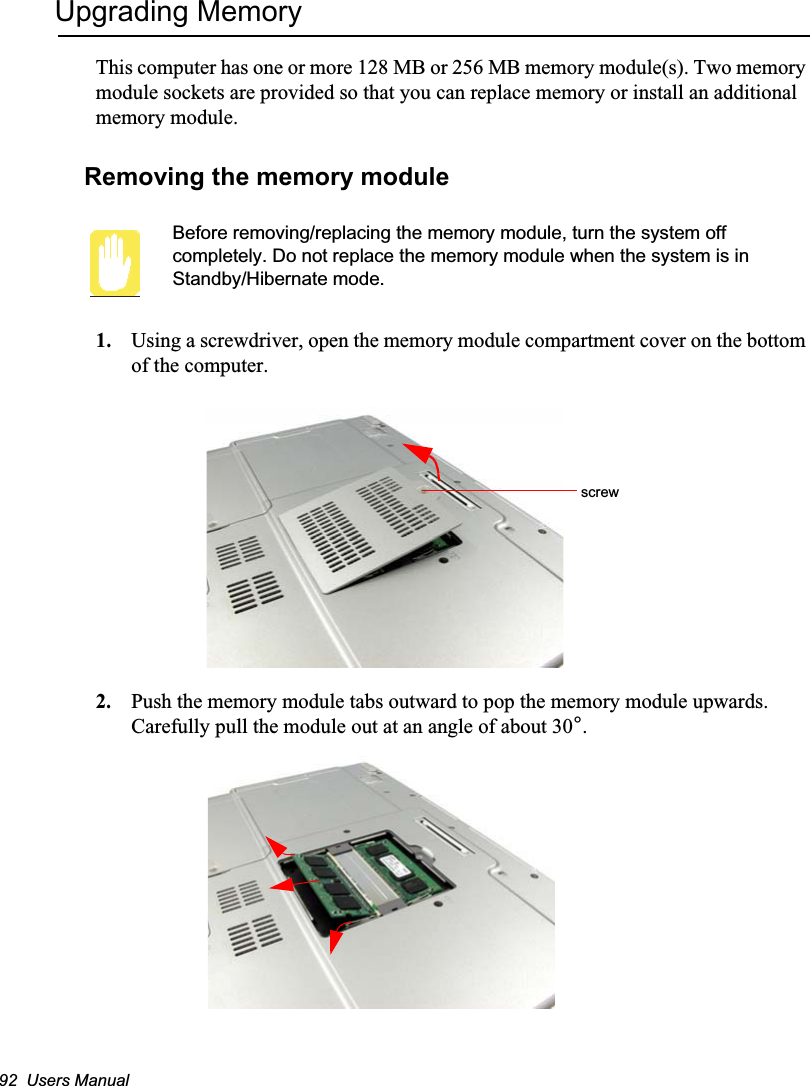 Upgrading Memory

This computer has one or more 128 MB or 256 MB memory module(s). Two memory module sockets are provided so that you can replace memory or install an additional memory module.

Removing the memory module

Before removing/replacing the memory module, turn the system off completely. Do not replace the memory module when the system is in Standby/Hibernate mode.

1. Using a screwdriver, open the memory module compartment cover on the bottom of the computer.

screw

2. Push the memory module tabs outward to pop the memory module upwards. Carefully pull the module out at an angle of about 30°.

92 Users Manual