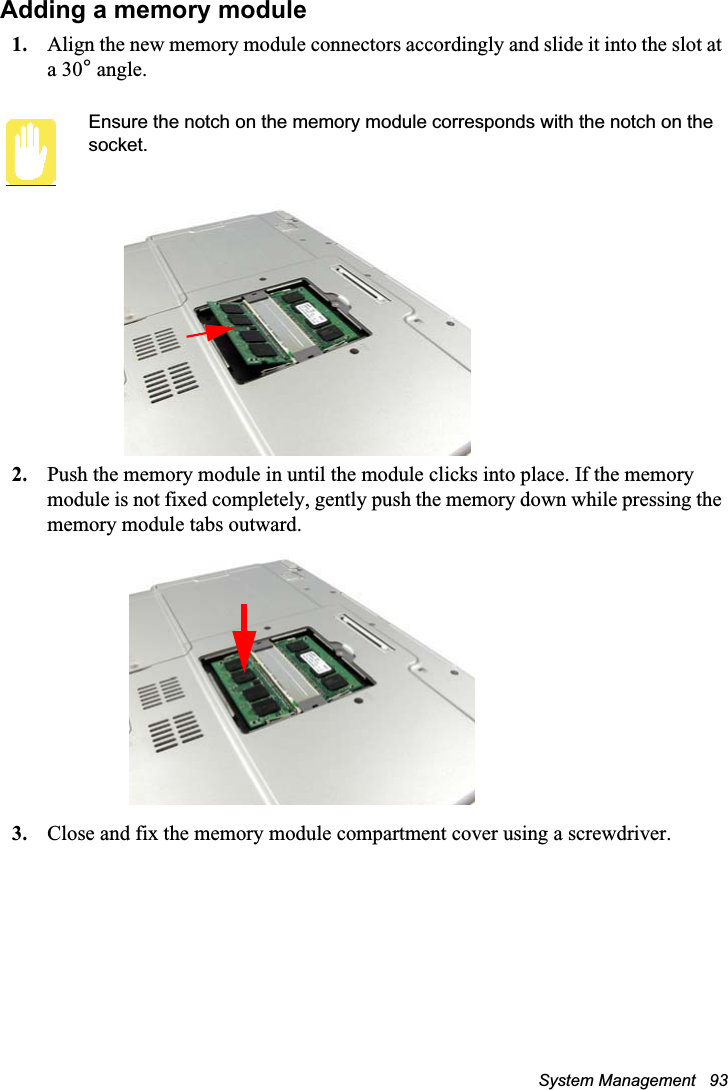 Adding a memory module

1. Align the new memory module connectors accordingly and slide it into the slot at a 30° angle.

Ensure the notch on the memory module corresponds with the notch on the socket.

2. Push the memory module in until the module clicks into place. If the memory module is not fixed completely, gently push the memory down while pressing the memory module tabs outward.

3. Close and fix the memory module compartment cover using a screwdriver.

System Management 93