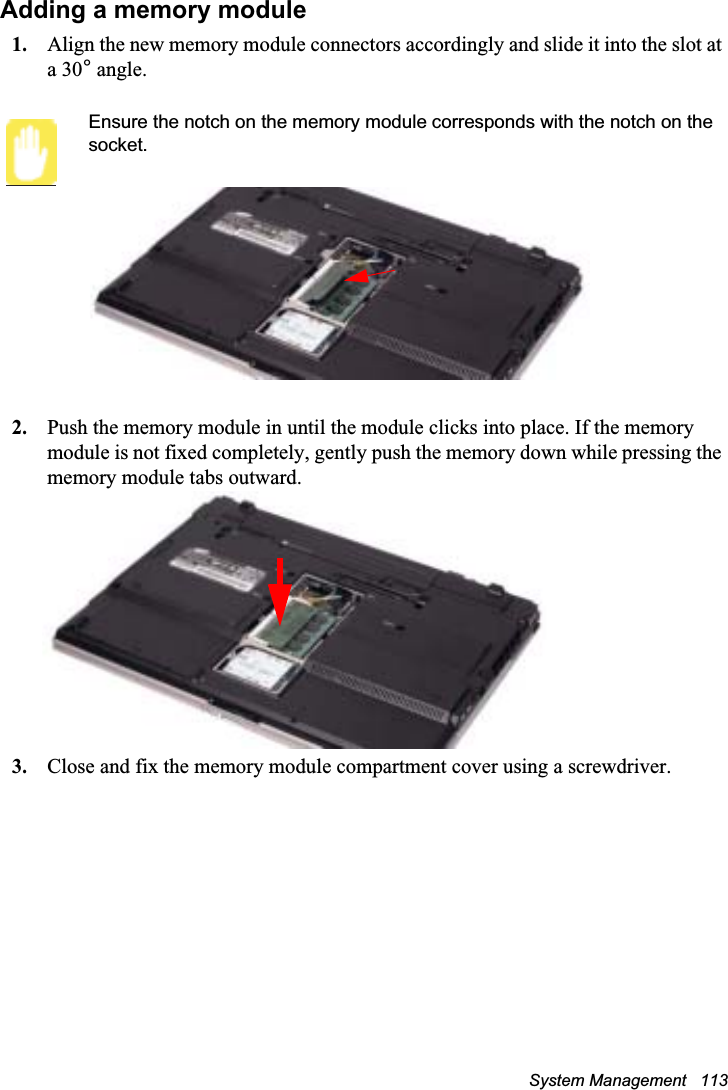 Adding a memory module

1. Align the new memory module connectors accordingly and slide it into the slot at a 30° angle.

Ensure the notch on the memory module corresponds with the notch on the socket.

2. Push the memory module in until the module clicks into place. If the memory module is not fixed completely, gently push the memory down while pressing the memory module tabs outward.

3. Close and fix the memory module compartment cover using a screwdriver.

System Management 113