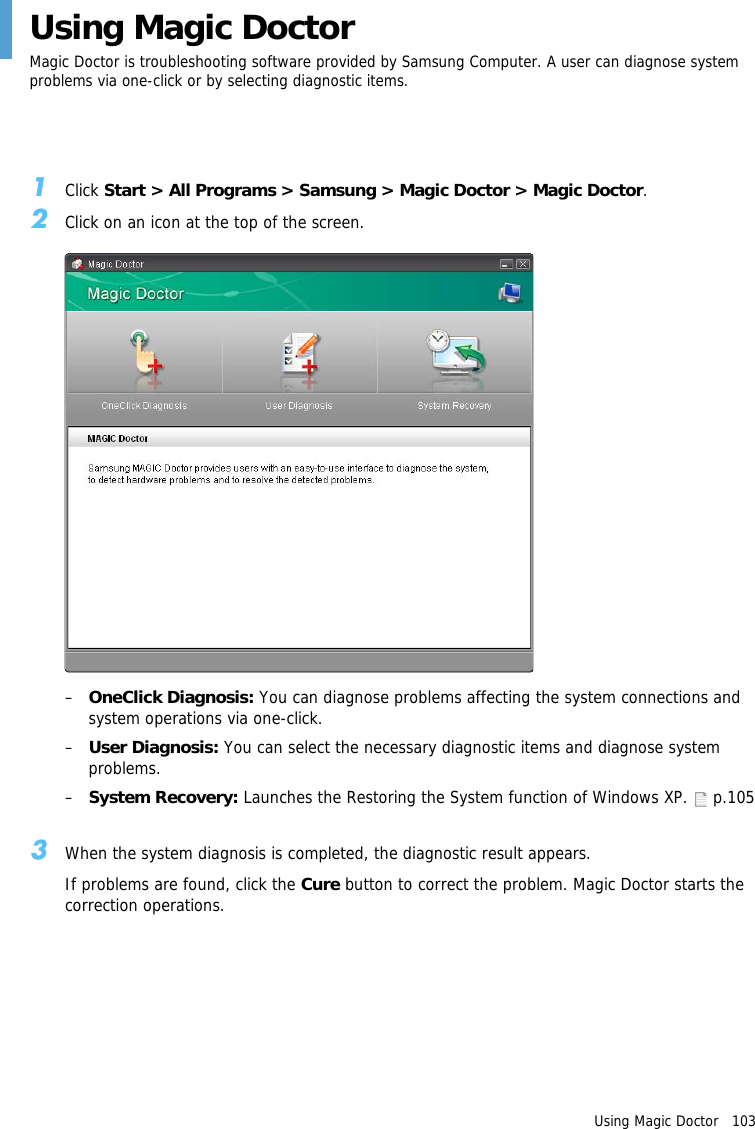 Using Magic Doctor

Magic Doctor is troubleshooting software provided by Samsung Computer. A user can diagnose system problems via one-click or by selecting diagnostic items.

1 Click Start > All Programs > Samsung > Magic Doctor > Magic Doctor.

2 Click on an icon at the top of the screen.

Magic Doctor

Magic Doctor

OneClick Diagnosis

User Diagnosis

System Recovery

MAGIC Doctor

Samsung MAGIC Doctor provides users with an easy-to-use interface to diagnose the system, to detect hardware problems and to resolve the detected problems.

– OneClick Diagnosis: You can diagnose problems affecting the system connections and system operations via one-click.

– User Diagnosis: You can select the necessary diagnostic items and diagnose system problems.

– System Recovery: Launches the Restoring the System function of Windows XP. p.105

3 When the system diagnosis is completed, the diagnostic result appears.

If problems are found, click the Cure button to correct the problem. Magic Doctor starts the correction operations.

Using Magic Doctor 103