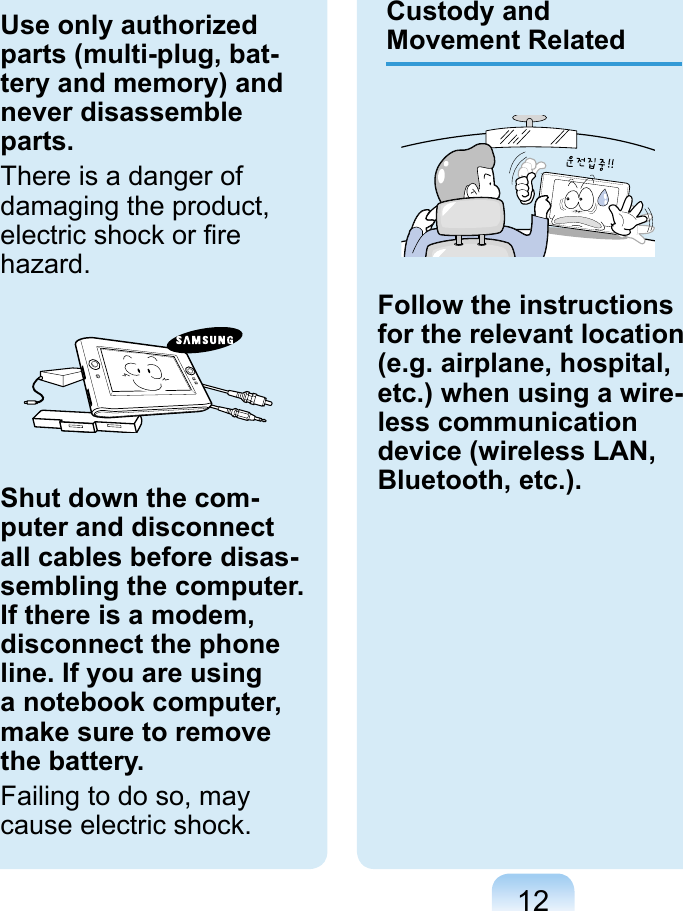 Use only authorized parts (multi-plug, battery and memory) and never disassemble parts.

There is a danger of damaging the product, electric shock or fire hazard.

SAMSUNG

Shut down the computer and disconnect all cables before disassembling the computer. If there is a modem, disconnect the phone line. If you are using a notebook computer, make sure to remove the battery.

Failing to do so, may cause electric shock.

Custody and Movement Related

운전집중!!

Follow the instructions for the relevant location (e.g. airplane, hospital, etc.) when using a wireless communication device (wireless LAN, Bluetooth, etc.).

12