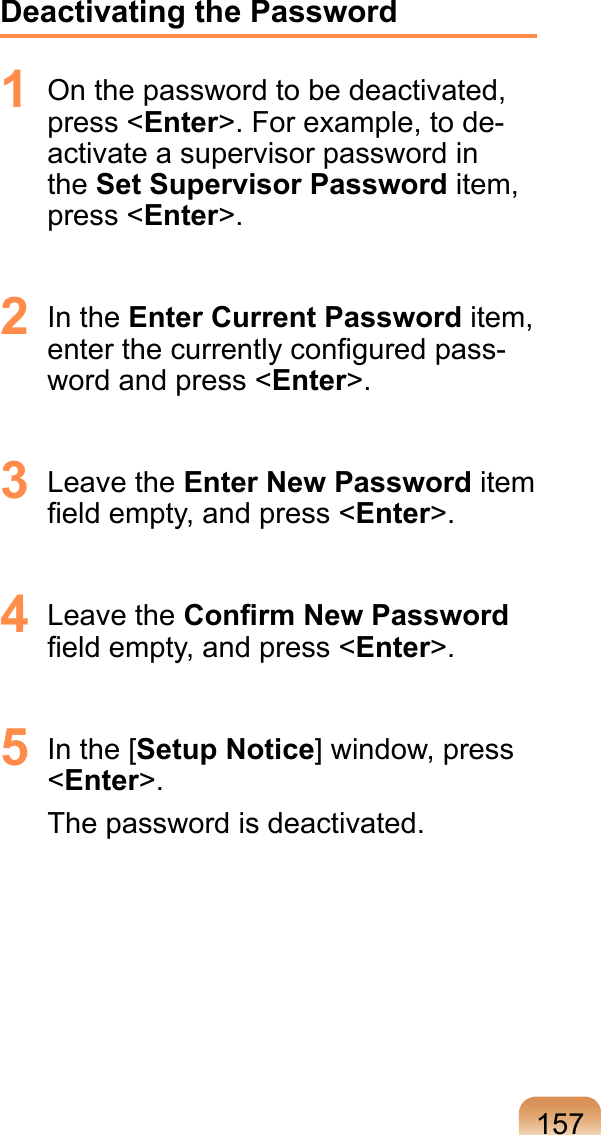 Deactivating the Password

1 On the password to be deactivated, press <Enter>. For example, to deactivate a supervisor password in the Set Supervisor Password item, press <Enter>.

2 In the Enter Current Password item, enter the currently configured password and press <Enter>.

3 Leave the Enter New Password item field empty, and press <Enter>.

4 Leave the Confirm New Password field empty, and press <Enter>.

5 In the [Setup Notice] window, press <Enter>.

The password is deactivated.

157