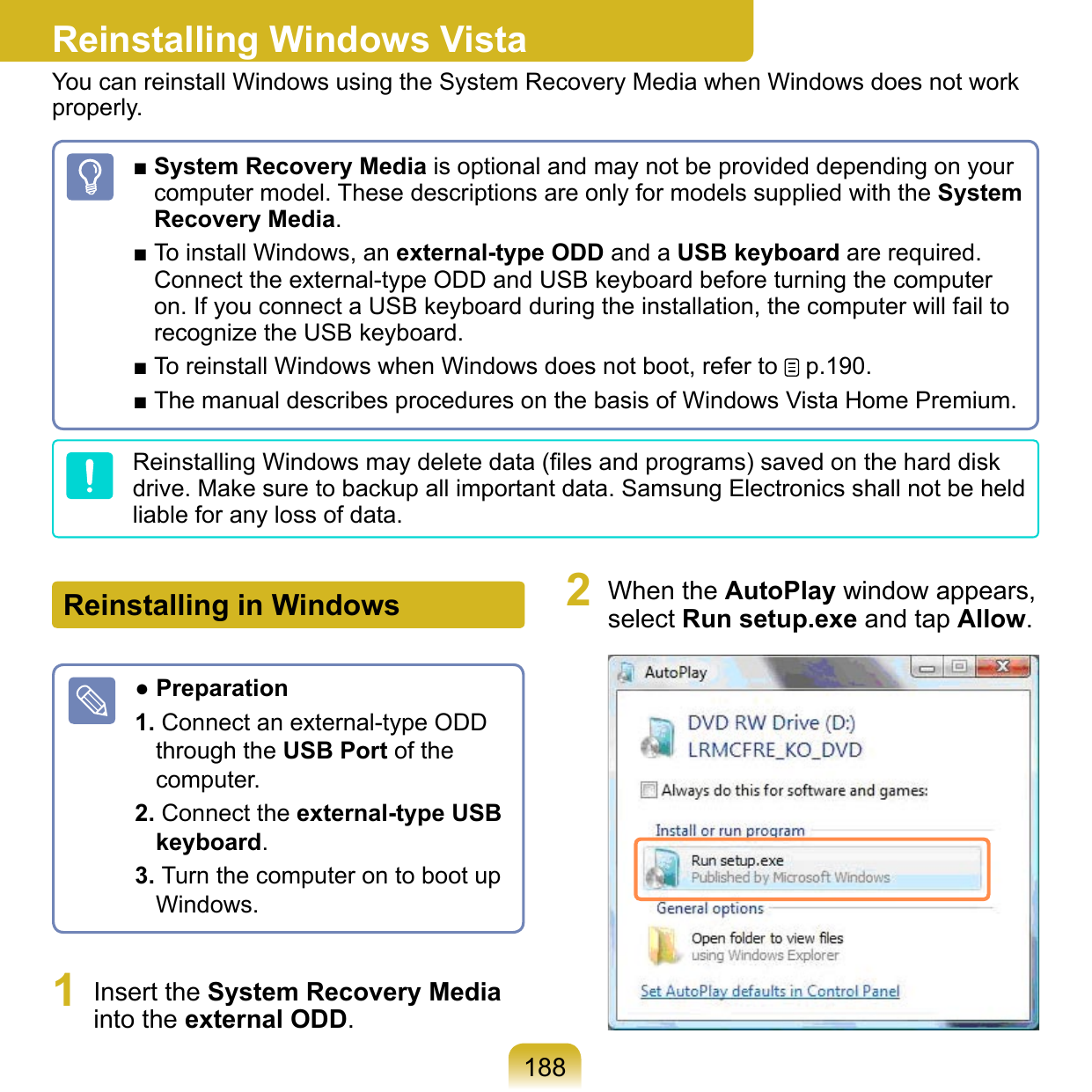 Reinstalling Windows Vista

You can reinstall Windows using the System Recovery Media when Windows does not work properly.

■ System Recovery Media is optional and may not be provided depending on your computer model. These descriptions are only for models supplied with the System Recovery Media.

■ To install Windows, an external-type ODD and a USB keyboard are required. Connect the external-type ODD and USB keyboard before turning the computer on. If you connect a USB keyboard during the installation, the computer will fail to recognize the USB keyboard.

■ To reinstall Windows when Windows does not boot, refer to p.190.

■ The manual describes procedures on the basis of Windows Vista Home Premium.

Reinstalling Windows may delete data (files and programs) saved on the hard disk drive. Make sure to backup all important data. Samsung Electronics shall not be held liable for any loss of data.

Reinstalling in Windows

● Preparation

1. Connect an external-type ODD through the USB Port of the computer.

2. Connect the external-type USB keyboard.

3. Turn the computer on to boot up Windows.

1 Insert the System Recovery Media into the external ODD.

2 When the AutoPlay window appears, select Run setup.exe and tap Allow.

AutoPlay

DVD RW Drive (D:)
LRMCFRE_KO_DVD

Always do this for software and games:

Install or run program

Run setup.exe
Published by Microsoft Windows

General options

Open folder to view files
using Windows Explorer

Set AutoPlay defaults in Control Panel

188