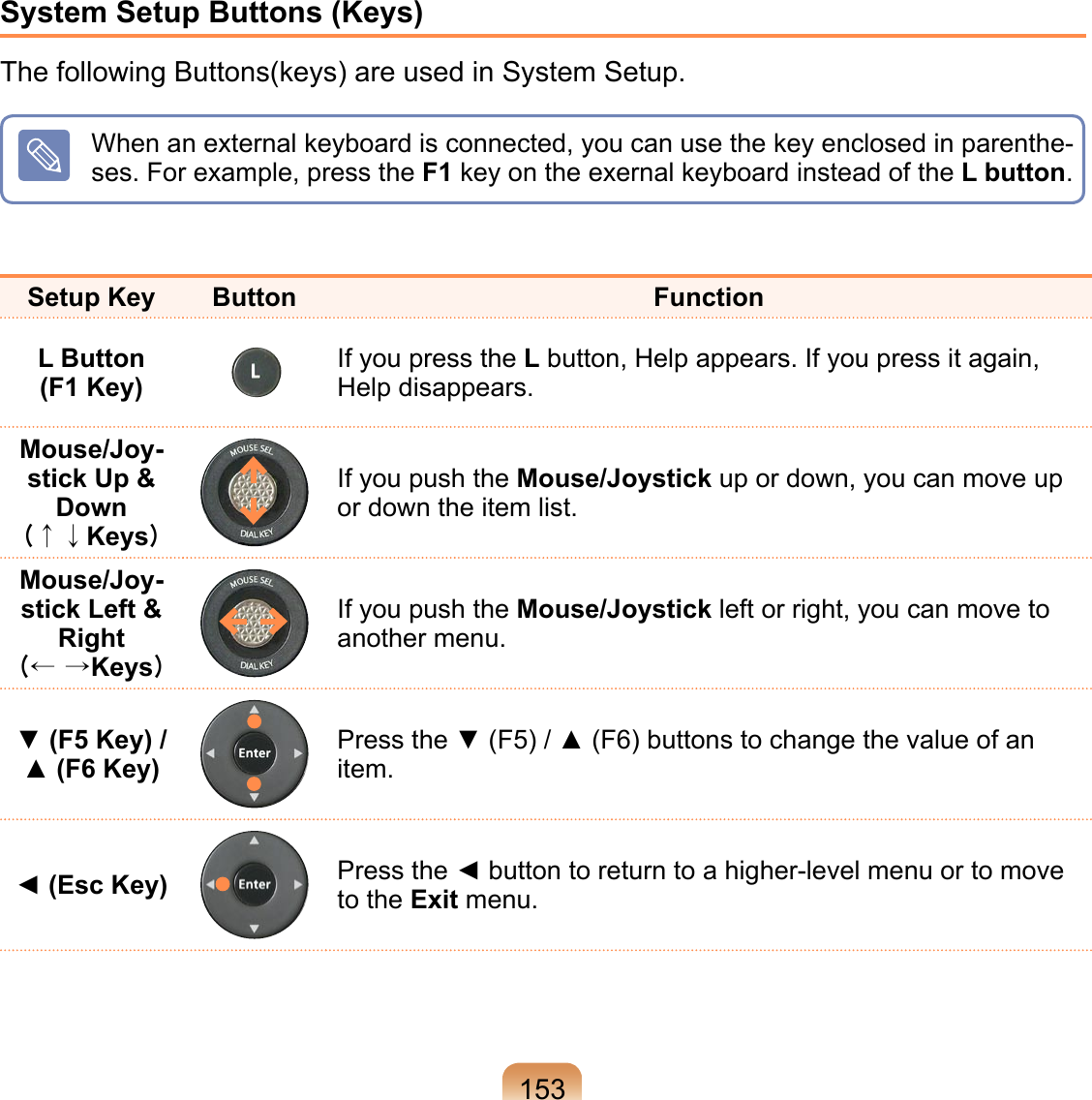 System Setup Buttons (Keys)

The following Buttons(keys) are used in System Setup.

When an external keyboard is connected, you can use the key enclosed in parentheses. For example, press the F1 key on the exernal keyboard instead of the L button.

| Setup Key | Button | Function |
|---|---|---|
| L Button (F1 Key) | L | If you press the L button, Help appears. If you press it again, Help disappears. |
| Mouse/Joystick Up & Down (↑ ↓ Keys) | MOUSE SEL DIAL KEY | If you push the Mouse/Joystick up or down, you can move up or down the item list. |
| Mouse/Joystick Left & Right (← →Keys) | MOUSE SEL DIAL KEY | If you push the Mouse/Joystick left or right, you can move to another menu. |
| ▼ (F5 Key) / ▲ (F6 Key) | Enter | Press the ▼ (F5) / ▲ (F6) buttons to change the value of an item. |
| ◄ (Esc Key) | Enter | Press the ◄ button to return to a higher-level menu or to move to the Exit menu. |

153