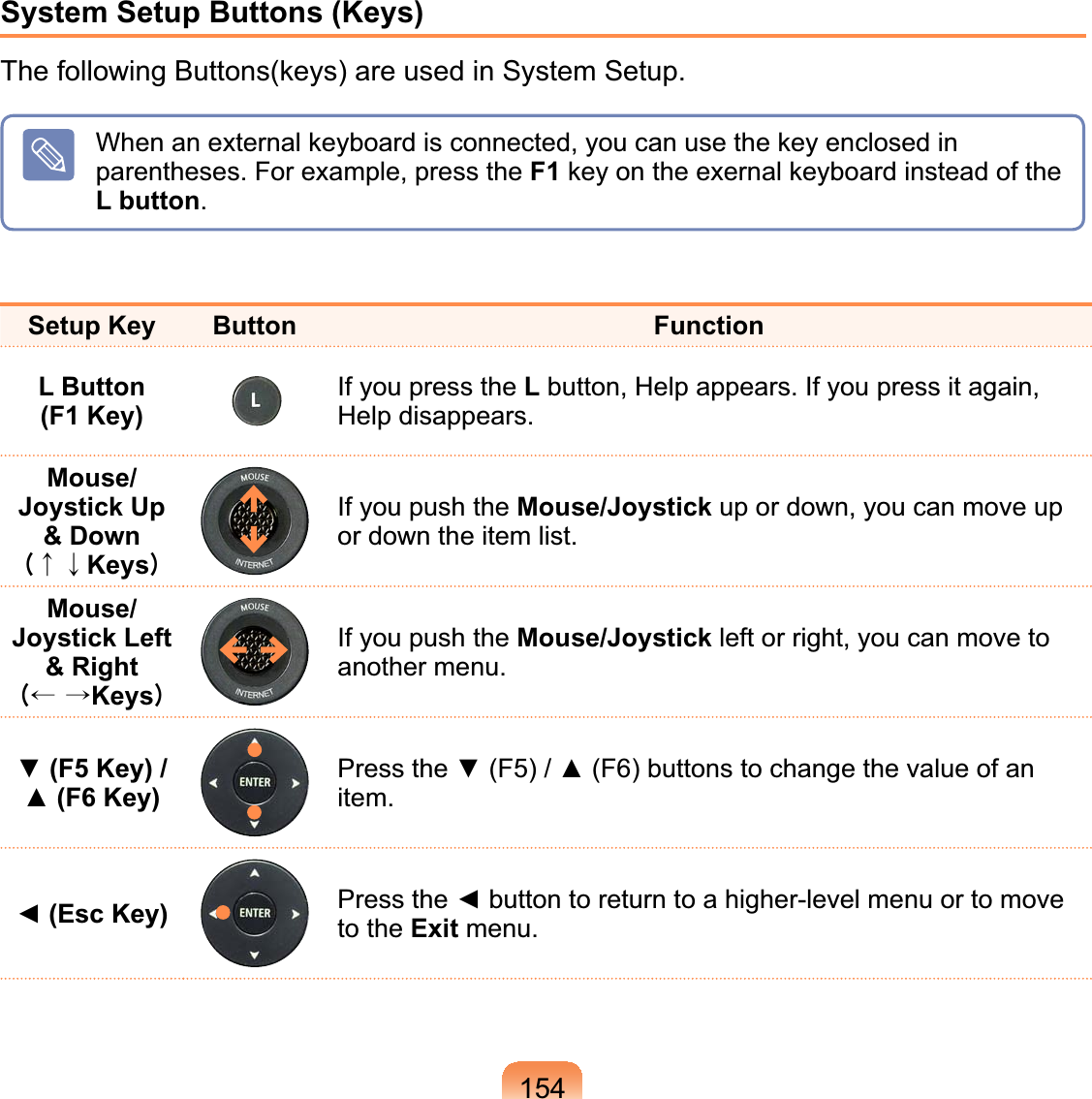 System Setup Buttons (Keys)

The following Buttons(keys) are used in System Setup.

When an external keyboard is connected, you can use the key enclosed in parentheses. For example, press the F1 key on the exernal keyboard instead of the L button.

| Setup Key | Button | Function |
|---|---|---|
| L Button (F1 Key) | L | If you press the L button, Help appears. If you press it again, Help disappears. |
| Mouse/ Joystick Up & Down (↑ ↓ Keys) | MOUSE INTERNET | If you push the Mouse/Joystick up or down, you can move up or down the item list. |
| Mouse/ Joystick Left & Right (← →Keys) | MOUSE INTERNET | If you push the Mouse/Joystick left or right, you can move to another menu. |
| ▼ (F5 Key) / ▲ (F6 Key) | ENTER | Press the ▼ (F5) / ▲ (F6) buttons to change the value of an item. |
| ◄ (Esc Key) | ENTER | Press the ◄ button to return to a higher-level menu or to move to the Exit menu. |

154