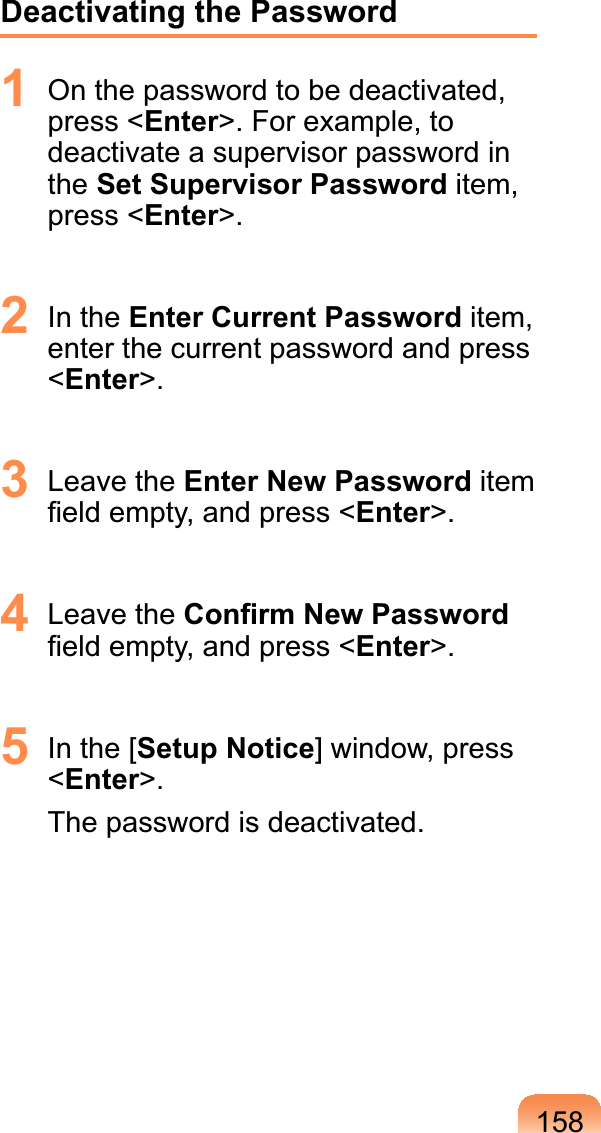 Deactivating the Password

1 On the password to be deactivated, press <Enter>. For example, to deactivate a supervisor password in the Set Supervisor Password item, press <Enter>.

2 In the Enter Current Password item, enter the current password and press <Enter>.

3 Leave the Enter New Password item field empty, and press <Enter>.

4 Leave the Confirm New Password field empty, and press <Enter>.

5 In the [Setup Notice] window, press <Enter>.

The password is deactivated.

158