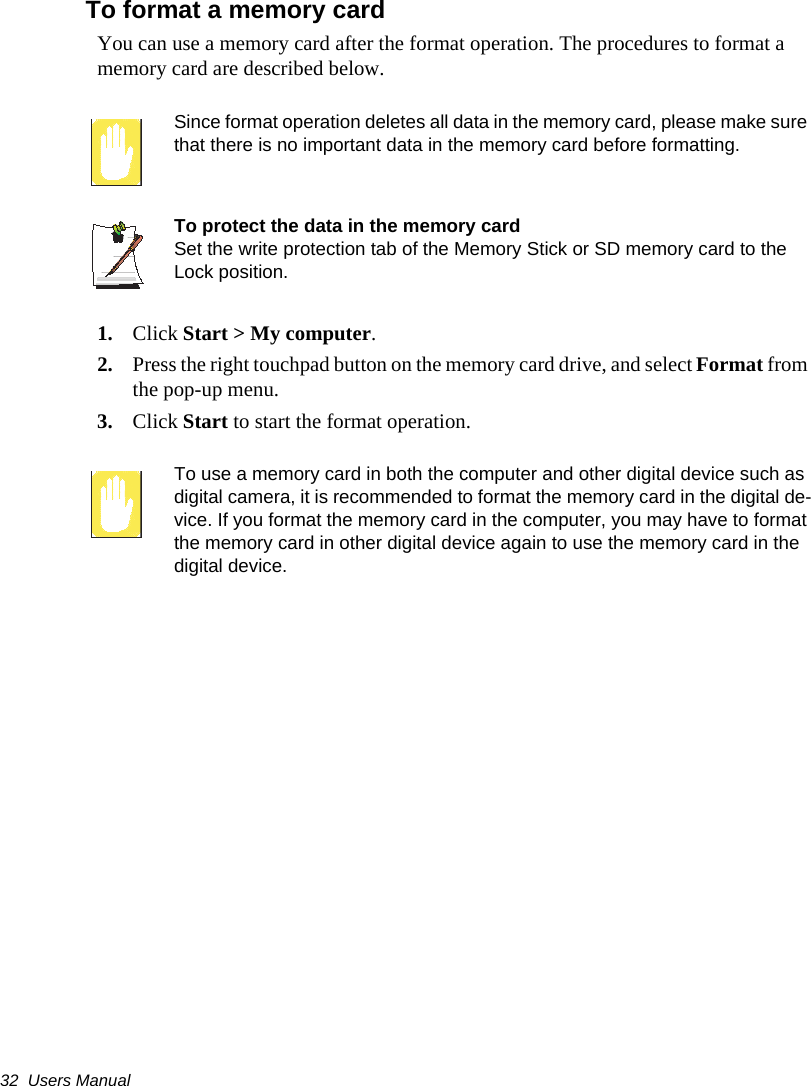 To format a memory card

You can use a memory card after the format operation. The procedures to format a memory card are described below.

Since format operation deletes all data in the memory card, please make sure that there is no important data in the memory card before formatting.

To protect the data in the memory card
Set the write protection tab of the Memory Stick or SD memory card to the Lock position.

1. Click Start > My computer.

2. Press the right touchpad button on the memory card drive, and select Format from the pop-up menu.

3. Click Start to start the format operation.

To use a memory card in both the computer and other digital device such as digital camera, it is recommended to format the memory card in the digital device. If you format the memory card in the computer, you may have to format the memory card in other digital device again to use the memory card in the digital device.

32 Users Manual