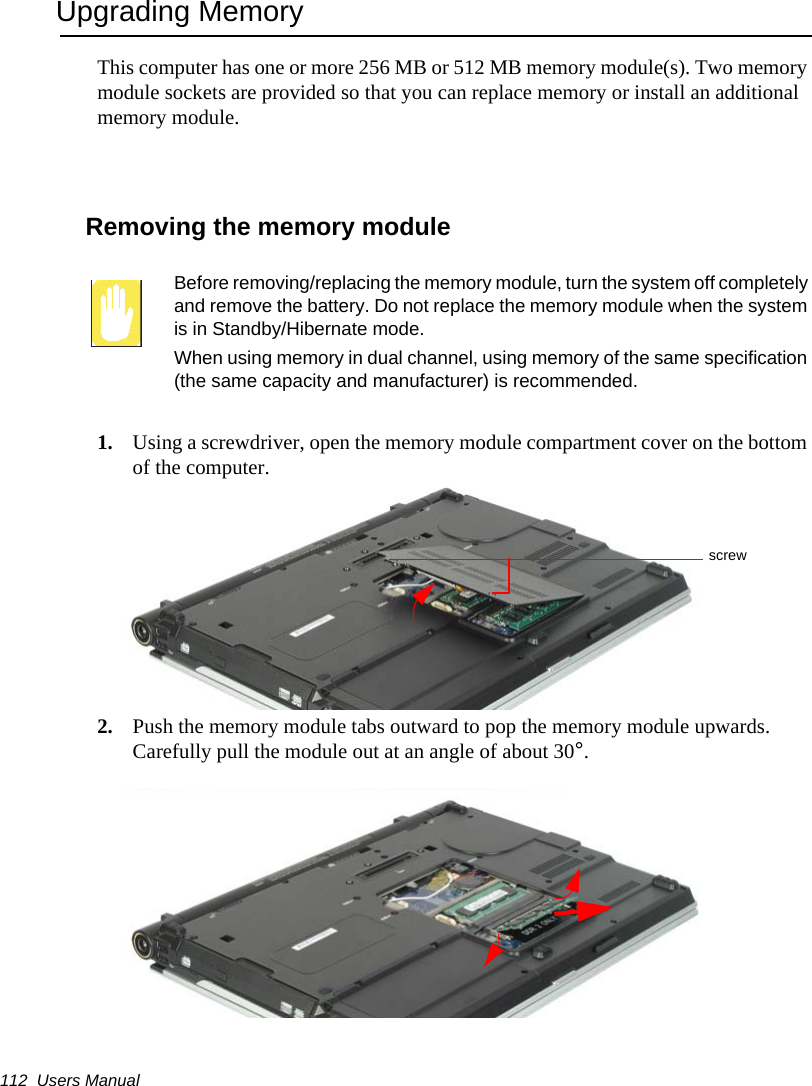 Upgrading Memory

This computer has one or more 256 MB or 512 MB memory module(s). Two memory module sockets are provided so that you can replace memory or install an additional memory module.

Removing the memory module

Before removing/replacing the memory module, turn the system off completely and remove the battery. Do not replace the memory module when the system is in Standby/Hibernate mode.

When using memory in dual channel, using memory of the same specification (the same capacity and manufacturer) is recommended.

1. Using a screwdriver, open the memory module compartment cover on the bottom of the computer.

screw

2. Push the memory module tabs outward to pop the memory module upwards. Carefully pull the module out at an angle of about 30°.

112 Users Manual