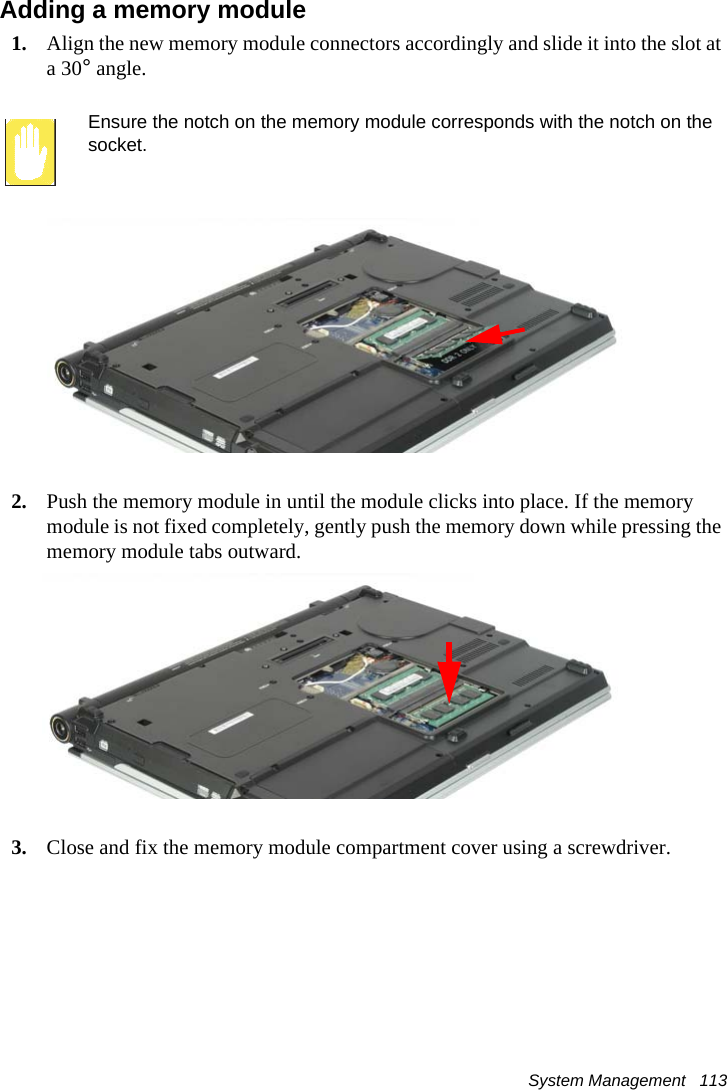 Adding a memory module

1. Align the new memory module connectors accordingly and slide it into the slot at a 30° angle.

Ensure the notch on the memory module corresponds with the notch on the socket.

2. Push the memory module in until the module clicks into place. If the memory module is not fixed completely, gently push the memory down while pressing the memory module tabs outward.

3. Close and fix the memory module compartment cover using a screwdriver.

System Management 113