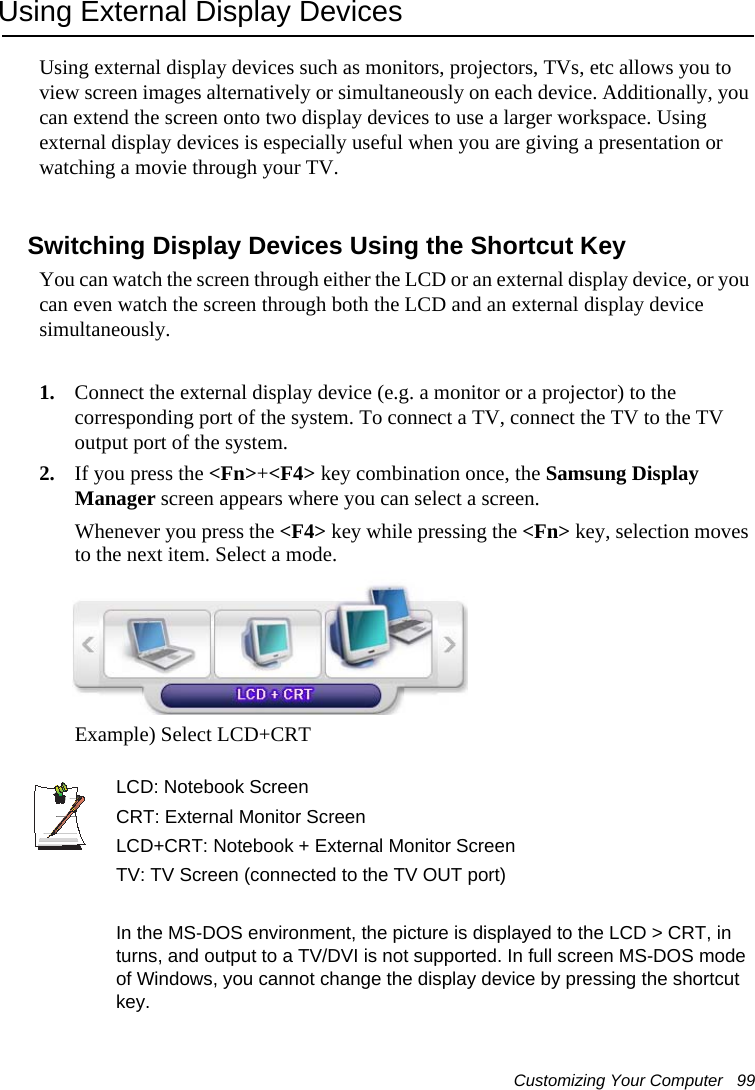 Using External Display Devices

Using external display devices such as monitors, projectors, TVs, etc allows you to view screen images alternatively or simultaneously on each device. Additionally, you can extend the screen onto two display devices to use a larger workspace. Using external display devices is especially useful when you are giving a presentation or watching a movie through your TV.

Switching Display Devices Using the Shortcut Key

You can watch the screen through either the LCD or an external display device, or you can even watch the screen through both the LCD and an external display device simultaneously.

1. Connect the external display device (e.g. a monitor or a projector) to the corresponding port of the system. To connect a TV, connect the TV to the TV output port of the system.

2. If you press the <Fn>+<F4> key combination once, the Samsung Display Manager screen appears where you can select a screen.

Whenever you press the <F4> key while pressing the <Fn> key, selection moves to the next item. Select a mode.

LCD + CRT

Example) Select LCD+CRT

LCD: Notebook Screen
CRT: External Monitor Screen
LCD+CRT: Notebook + External Monitor Screen
TV: TV Screen (connected to the TV OUT port)

In the MS-DOS environment, the picture is displayed to the LCD > CRT, in turns, and output to a TV/DVI is not supported. In full screen MS-DOS mode of Windows, you cannot change the display device by pressing the shortcut key.

Customizing Your Computer 99