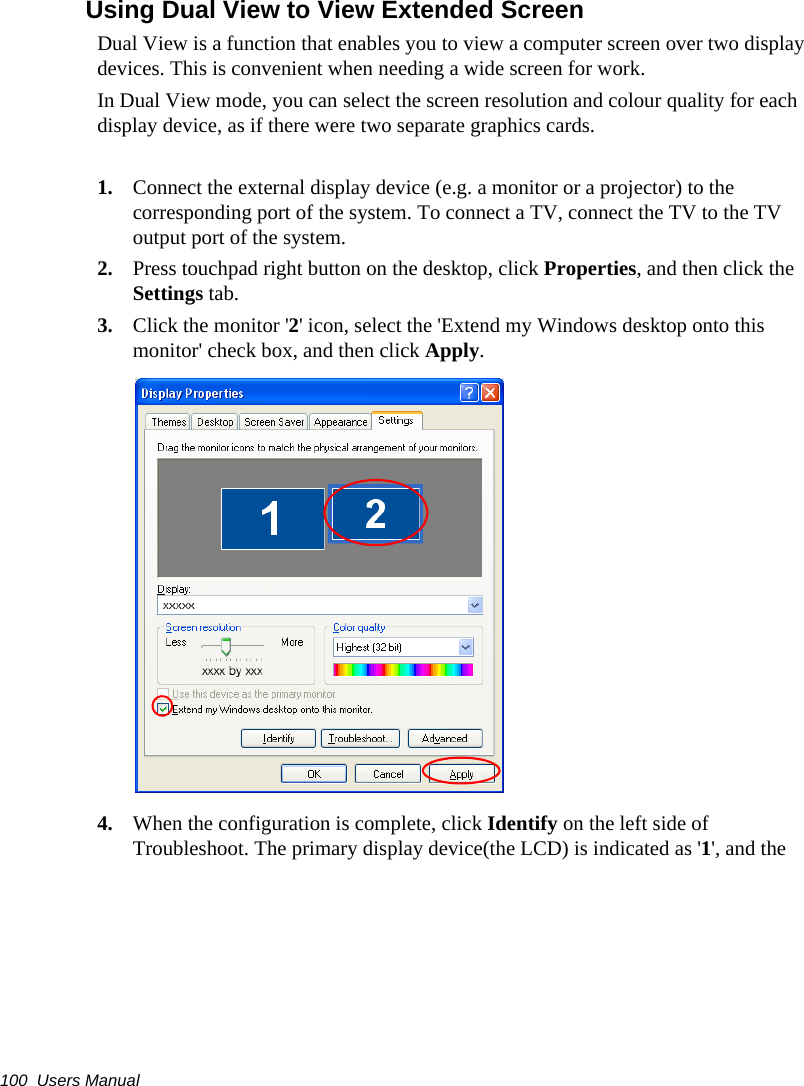 Using Dual View to View Extended Screen

Dual View is a function that enables you to view a computer screen over two display devices. This is convenient when needing a wide screen for work.

In Dual View mode, you can select the screen resolution and colour quality for each display device, as if there were two separate graphics cards.

1. Connect the external display device (e.g. a monitor or a projector) to the corresponding port of the system. To connect a TV, connect the TV to the TV output port of the system.

2. Press touchpad right button on the desktop, click Properties, and then click the Settings tab.

3. Click the monitor '2' icon, select the 'Extend my Windows desktop onto this monitor' check box, and then click Apply.

Display Properties
Themes Desktop Screen Saver Appearance Settings
Drag the monitor icons to match the physical arrangement of your monitors.
1 2
Display:
xxxxx
Screen resolution
Less More
xxxx by xxx
Color quality
Highest (32 bit)
Use this device as the primary monitor.
Extend my Windows desktop onto this monitor.
Identify Troubleshoot... Advanced
OK Cancel Apply

4. When the configuration is complete, click Identify on the left side of Troubleshoot. The primary display device(the LCD) is indicated as '1', and the

100 Users Manual