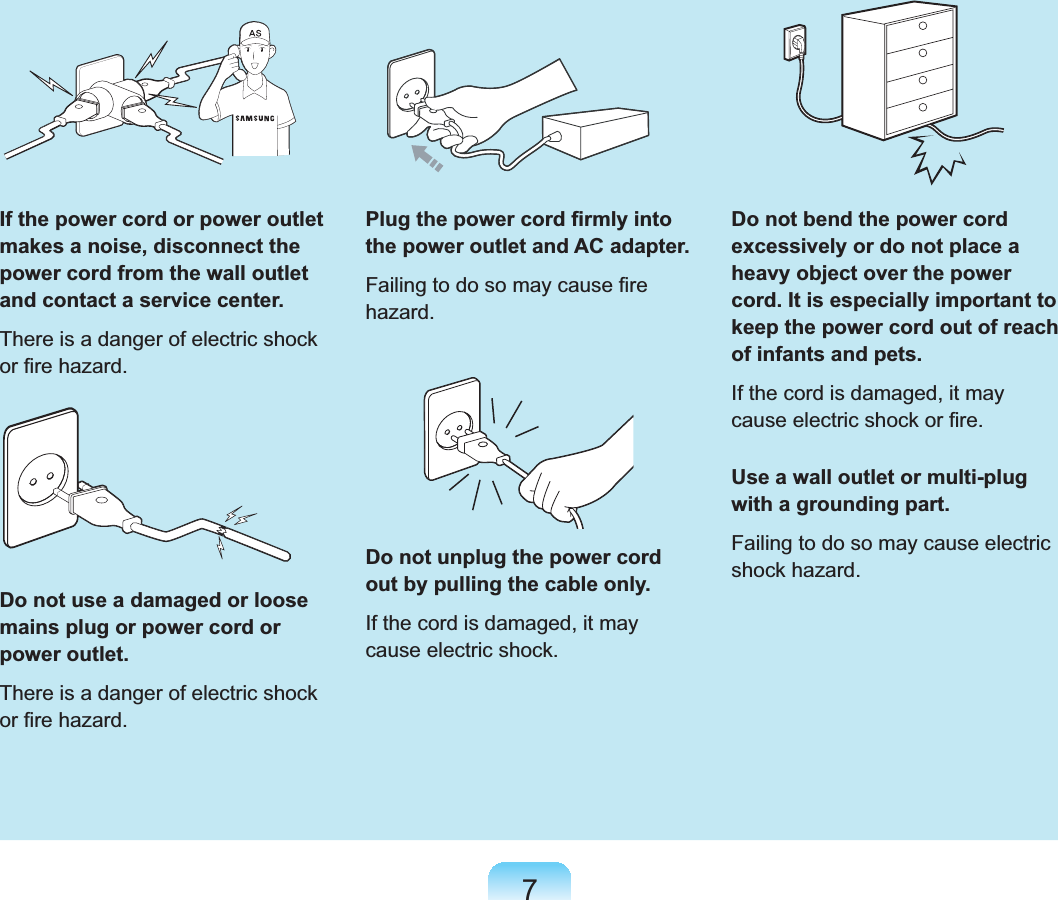 AS

SAMSUNG

If the power cord or power outlet makes a noise, disconnect the power cord from the wall outlet and contact a service center.

There is a danger of electric shock or fire hazard.

Do not use a damaged or loose mains plug or power cord or power outlet.

There is a danger of electric shock or fire hazard.

Plug the power cord firmly into the power outlet and AC adapter.

Failing to do so may cause fire hazard.

Do not unplug the power cord out by pulling the cable only.

If the cord is damaged, it may cause electric shock.

Do not bend the power cord excessively or do not place a heavy object over the power cord. It is especially important to keep the power cord out of reach of infants and pets.

If the cord is damaged, it may cause electric shock or fire.

Use a wall outlet or multi-plug with a grounding part.

Failing to do so may cause electric shock hazard.

7