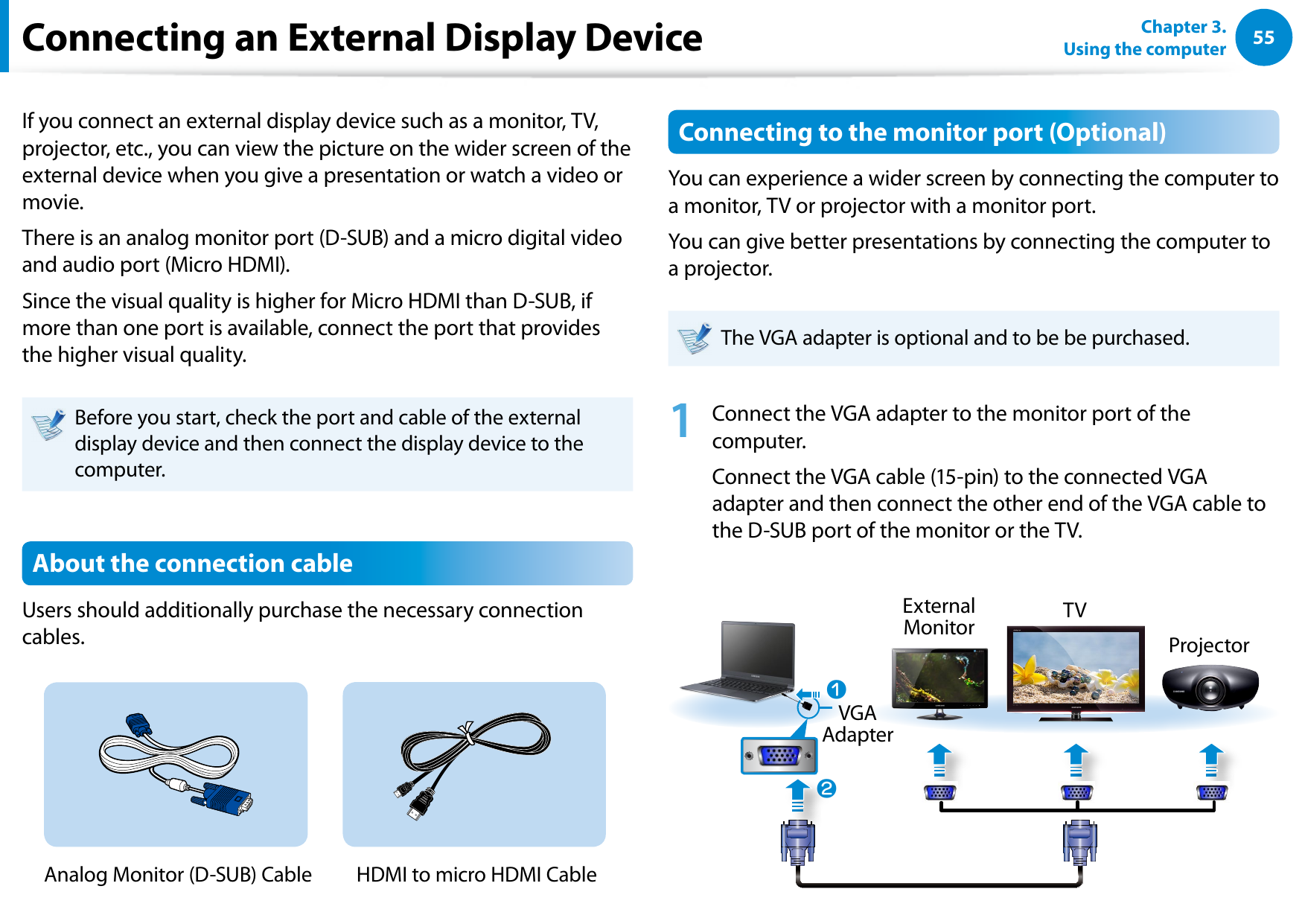 Connecting an External Display Device

Chapter 3.
Using the computer
55

If you connect an external display device such as a monitor, TV, projector, etc., you can view the picture on the wider screen of the external device when you give a presentation or watch a video or movie.

There is an analog monitor port (D-SUB) and a micro digital video and audio port (Micro HDMI).

Since the visual quality is higher for Micro HDMI than D-SUB, if more than one port is available, connect the port that provides the higher visual quality.

Before you start, check the port and cable of the external display device and then connect the display device to the computer.

About the connection cable

Users should additionally purchase the necessary connection cables.

Analog Monitor (D-SUB) Cable

HDMI to micro HDMI Cable

Connecting to the monitor port (Optional)

You can experience a wider screen by connecting the computer to a monitor, TV or projector with a monitor port.

You can give better presentations by connecting the computer to a projector.

The VGA adapter is optional and to be be purchased.

1 Connect the VGA adapter to the monitor port of the computer.

Connect the VGA cable (15-pin) to the connected VGA adapter and then connect the other end of the VGA cable to the D-SUB port of the monitor or the TV.

External Monitor

TV

Projector

1

VGA Adapter

2