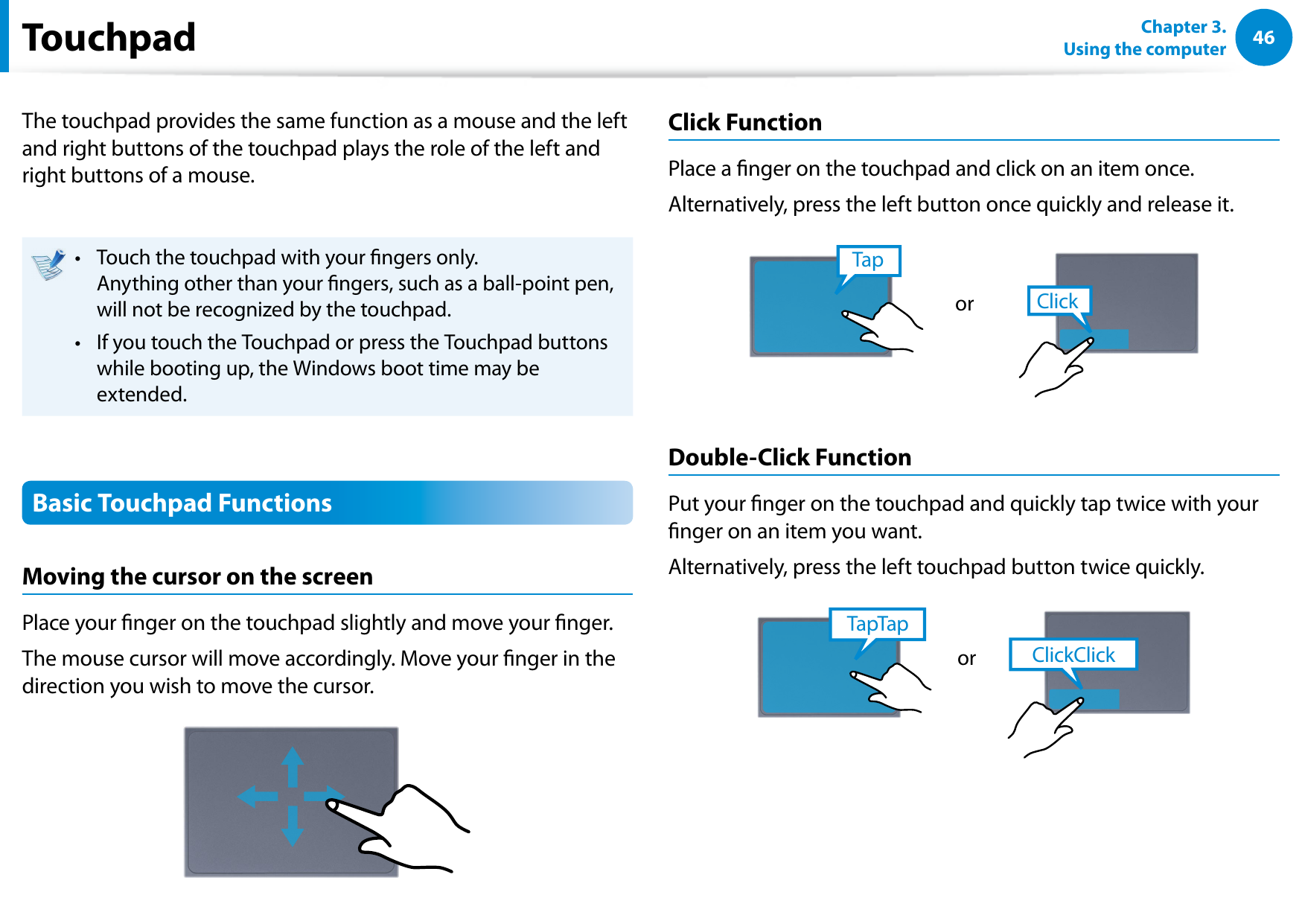 Touchpad

Chapter 3.
Using the computer

46

The touchpad provides the same function as a mouse and the left and right buttons of the touchpad plays the role of the left and right buttons of a mouse.

• Touch the touchpad with your fingers only. Anything other than your fingers, such as a ball-point pen, will not be recognized by the touchpad.
• If you touch the Touchpad or press the Touchpad buttons while booting up, the Windows boot time may be extended.

Basic Touchpad Functions

Moving the cursor on the screen

Place your finger on the touchpad slightly and move your finger.

The mouse cursor will move accordingly. Move your finger in the direction you wish to move the cursor.

Click Function

Place a finger on the touchpad and click on an item once.

Alternatively, press the left button once quickly and release it.

Tap

or

Click

Double-Click Function

Put your finger on the touchpad and quickly tap twice with your finger on an item you want.

Alternatively, press the left touchpad button twice quickly.

TapTap

or

ClickClick