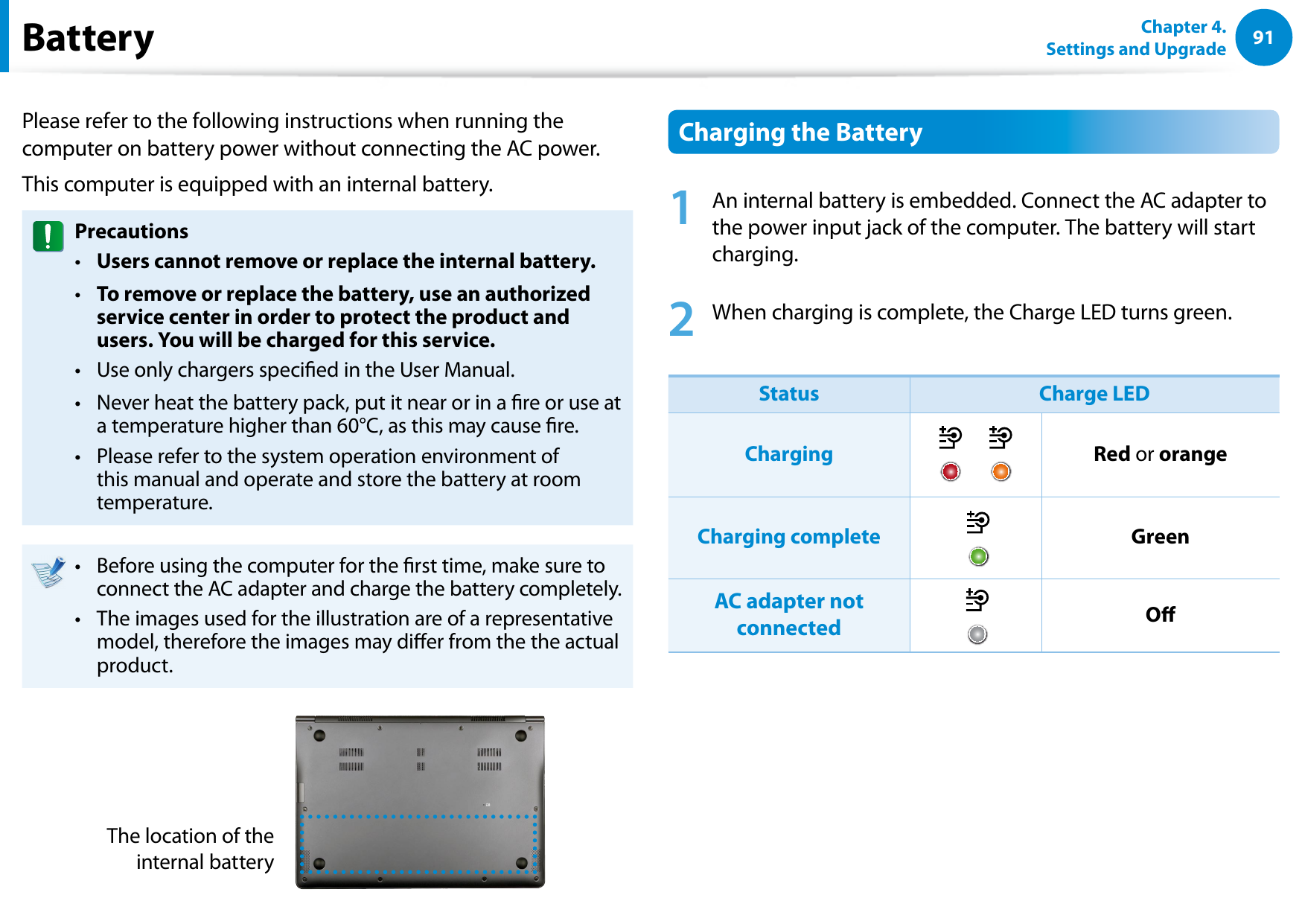 Battery

Chapter 4. Settings and Upgrade 91

Please refer to the following instructions when running the computer on battery power without connecting the AC power.

This computer is equipped with an internal battery.

Precautions
• Users cannot remove or replace the internal battery.
• To remove or replace the battery, use an authorized service center in order to protect the product and users. You will be charged for this service.
• Use only chargers specified in the User Manual.
• Never heat the battery pack, put it near or in a fire or use at a temperature higher than 60°C, as this may cause fire.
• Please refer to the system operation environment of this manual and operate and store the battery at room temperature.

• Before using the computer for the first time, make sure to connect the AC adapter and charge the battery completely.
• The images used for the illustration are of a representative model, therefore the images may differ from the the actual product.

The location of the internal battery

Charging the Battery

1 An internal battery is embedded. Connect the AC adapter to the power input jack of the computer. The battery will start charging.

2 When charging is complete, the Charge LED turns green.

| Status | Charge LED | |
|---|---|---|
| Charging | | Red or orange |
| Charging complete | | Green |
| AC adapter not connected | | Off |