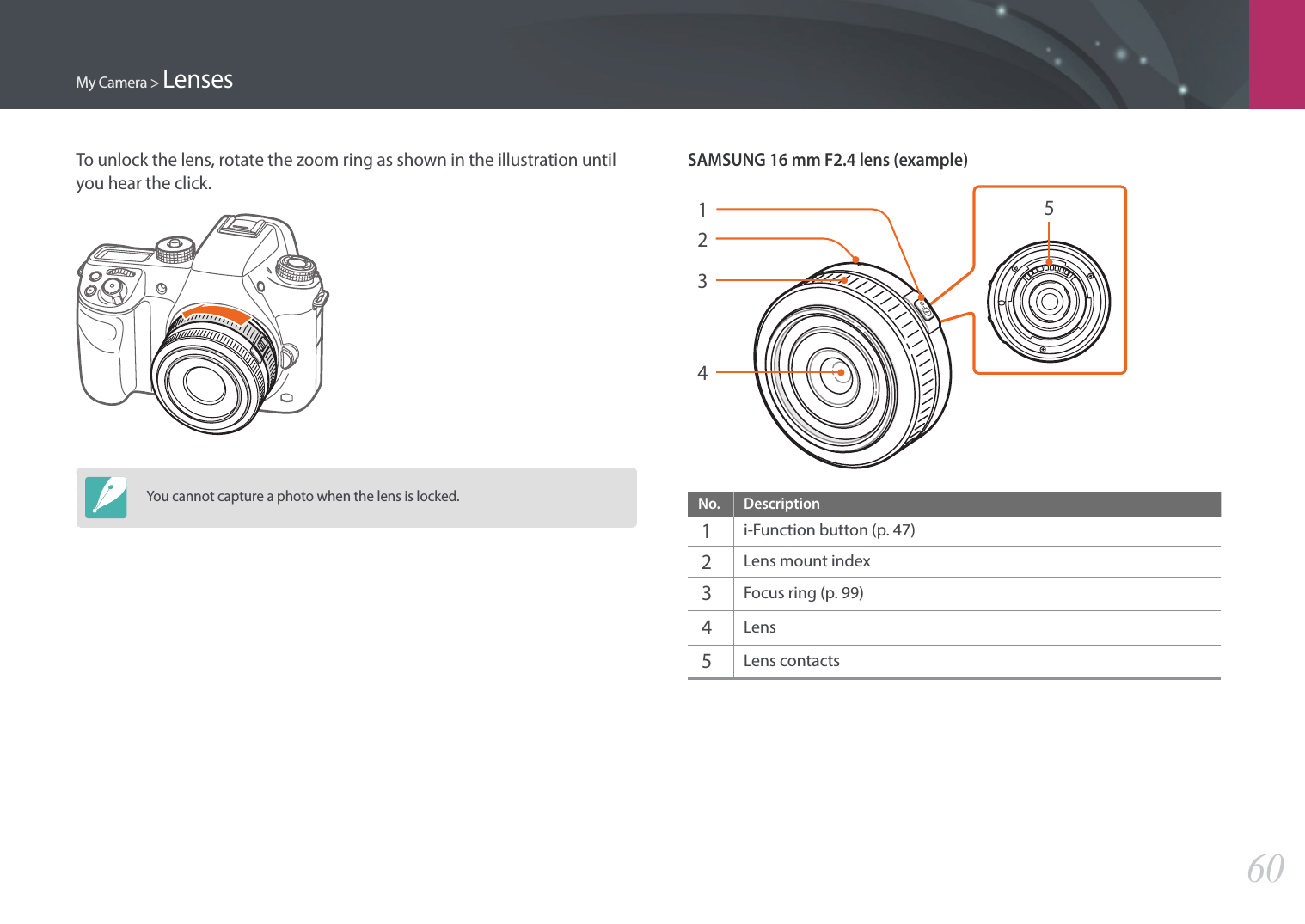 My Camera > Lenses

To unlock the lens, rotate the zoom ring as shown in the illustration until you hear the click.

You cannot capture a photo when the lens is locked.

SAMSUNG 16 mm F2.4 lens (example)

1
2
3
4
5

| No. | Description |
|---|---|
| 1 | i-Function button (p. 47) |
| 2 | Lens mount index |
| 3 | Focus ring (p. 99) |
| 4 | Lens |
| 5 | Lens contacts |

60