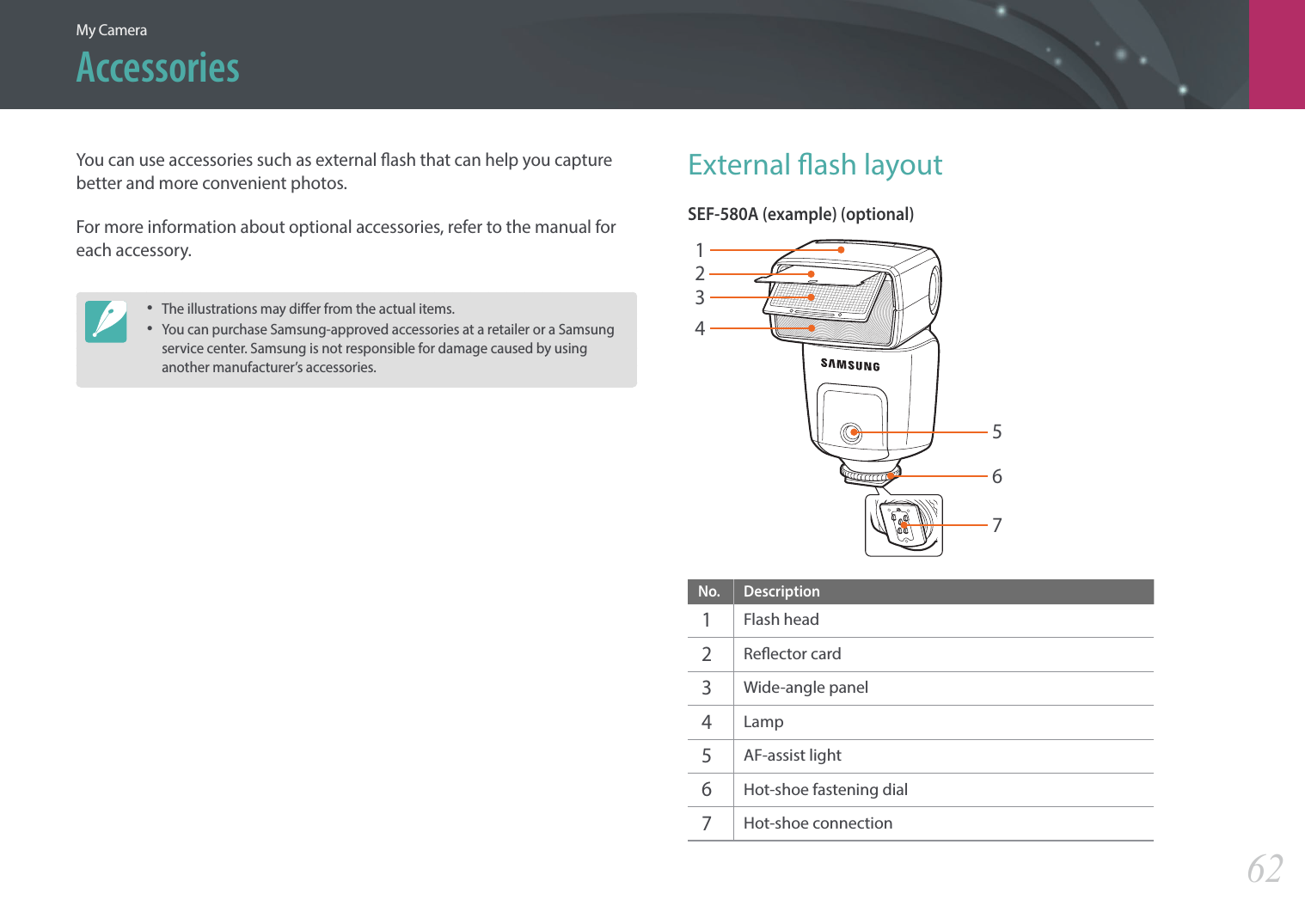 My Camera

Accessories

You can use accessories such as external flash that can help you capture better and more convenient photos.

For more information about optional accessories, refer to the manual for each accessory.

• The illustrations may differ from the actual items.
• You can purchase Samsung-approved accessories at a retailer or a Samsung service center. Samsung is not responsible for damage caused by using another manufacturer's accessories.

External flash layout

SEF-580A (example) (optional)

1
2
3
4
SAMSUNG
5
6
7

| No. | Description |
|---|---|
| 1 | Flash head |
| 2 | Reflector card |
| 3 | Wide-angle panel |
| 4 | Lamp |
| 5 | AF-assist light |
| 6 | Hot-shoe fastening dial |
| 7 | Hot-shoe connection |

62