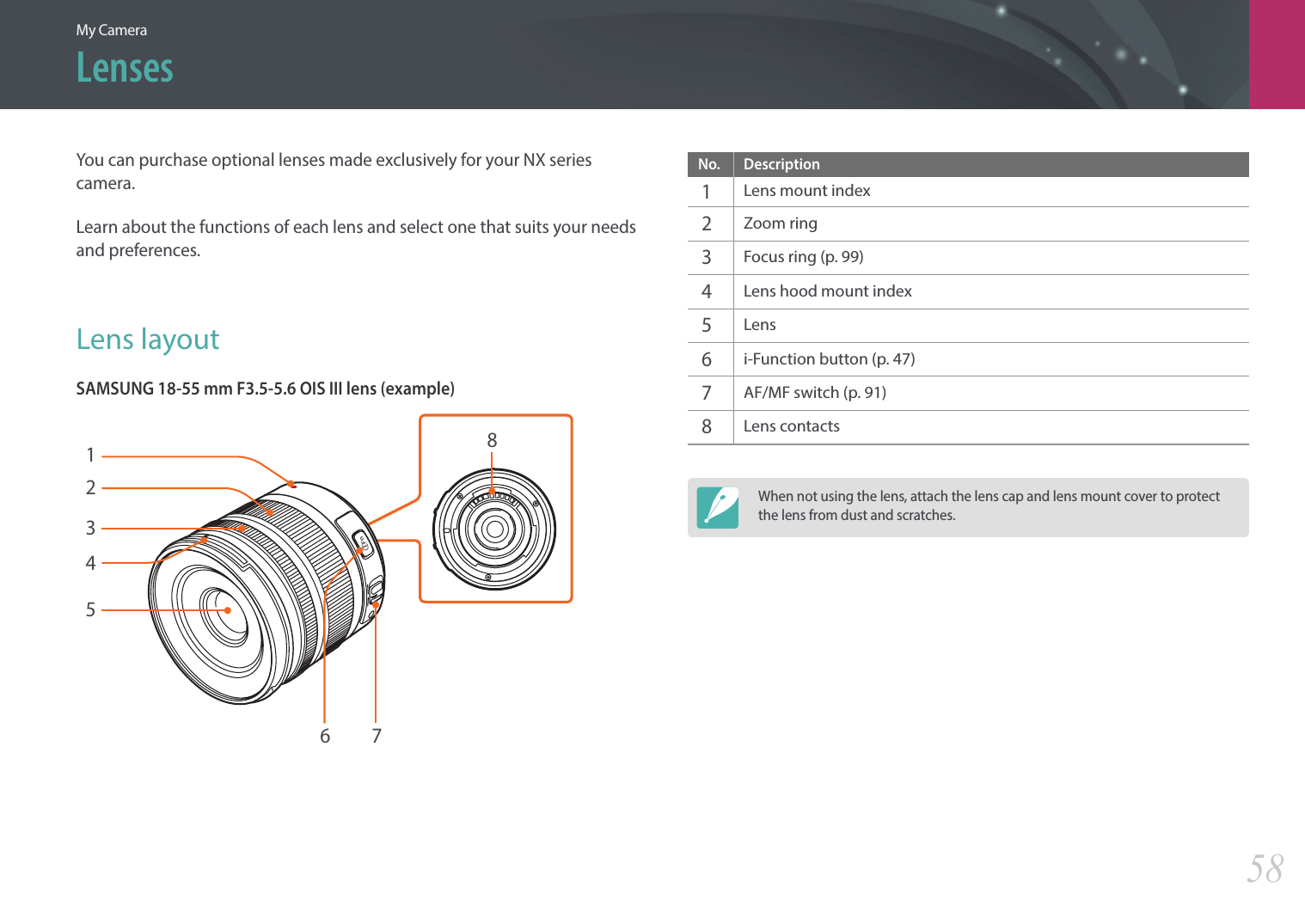 My Camera

Lenses

You can purchase optional lenses made exclusively for your NX series camera.

Learn about the functions of each lens and select one that suits your needs and preferences.

Lens layout

SAMSUNG 18-55 mm F3.5-5.6 OIS III lens (example)

1
2
3
4
5
6
7
8

| No. | Description |
|---|---|
| 1 | Lens mount index |
| 2 | Zoom ring |
| 3 | Focus ring (p. 99) |
| 4 | Lens hood mount index |
| 5 | Lens |
| 6 | i-Function button (p. 47) |
| 7 | AF/MF switch (p. 91) |
| 8 | Lens contacts |

When not using the lens, attach the lens cap and lens mount cover to protect the lens from dust and scratches.

58