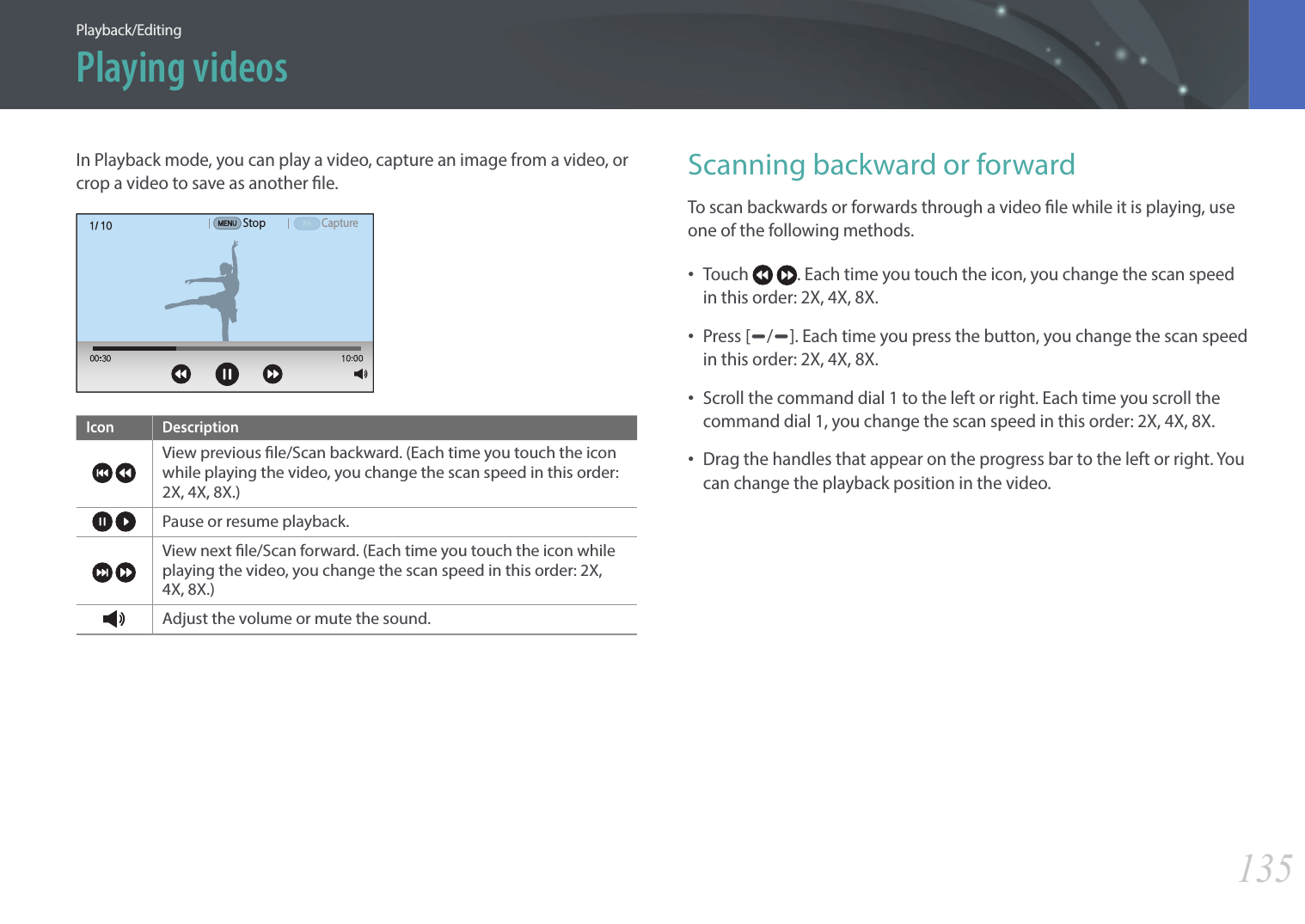 Playback/Editing

Playing videos

In Playback mode, you can play a video, capture an image from a video, or crop a video to save as another file.

1/ 10 MENU Stop Fn Capture

00:30 10:00

| Icon | Description |
|---|---|
|  | View previous file/Scan backward. (Each time you touch the icon while playing the video, you change the scan speed in this order: 2X, 4X, 8X.) |
|  | Pause or resume playback. |
|  | View next file/Scan forward. (Each time you touch the icon while playing the video, you change the scan speed in this order: 2X, 4X, 8X.) |
|  | Adjust the volume or mute the sound. |

Scanning backward or forward

To scan backwards or forwards through a video file while it is playing, use one of the following methods.

• Touch . Each time you touch the icon, you change the scan speed in this order: 2X, 4X, 8X.

• Press [/]. Each time you press the button, you change the scan speed in this order: 2X, 4X, 8X.

• Scroll the command dial 1 to the left or right. Each time you scroll the command dial 1, you change the scan speed in this order: 2X, 4X, 8X.

• Drag the handles that appear on the progress bar to the left or right. You can change the playback position in the video.

135