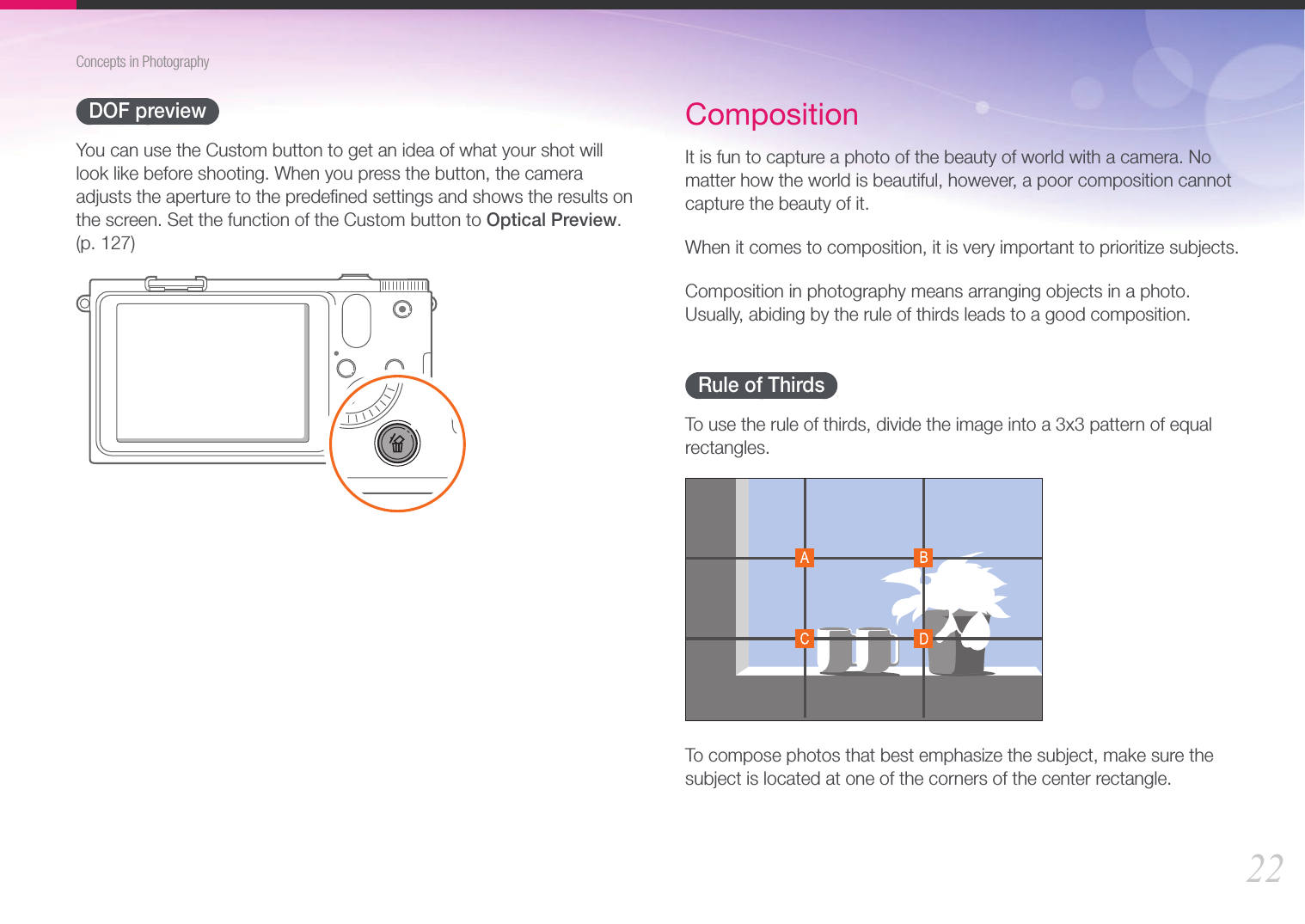 Concepts in Photography

DOF preview

You can use the Custom button to get an idea of what your shot will look like before shooting. When you press the button, the camera adjusts the aperture to the predefined settings and shows the results on the screen. Set the function of the Custom button to Optical Preview. (p. 127)

Composition

It is fun to capture a photo of the beauty of world with a camera. No matter how the world is beautiful, however, a poor composition cannot capture the beauty of it.

When it comes to composition, it is very important to prioritize subjects.

Composition in photography means arranging objects in a photo. Usually, abiding by the rule of thirds leads to a good composition.

Rule of Thirds

To use the rule of thirds, divide the image into a 3x3 pattern of equal rectangles.

A
B
C
D

To compose photos that best emphasize the subject, make sure the subject is located at one of the corners of the center rectangle.

22