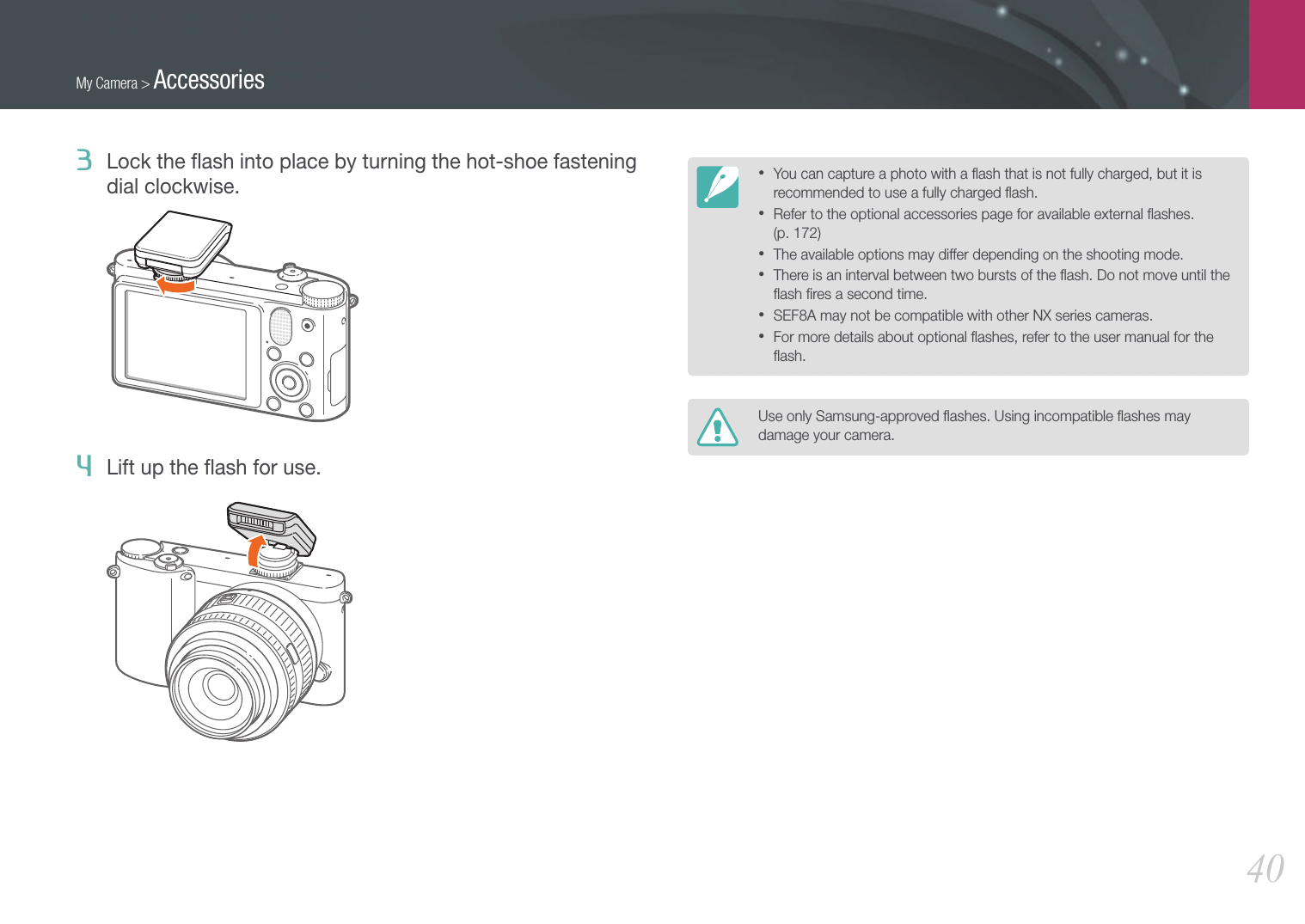 My Camera > Accessories

3 Lock the flash into place by turning the hot-shoe fastening dial clockwise.

4 Lift up the flash for use.

• You can capture a photo with a flash that is not fully charged, but it is recommended to use a fully charged flash.
• Refer to the optional accessories page for available external flashes. (p. 172)
• The available options may differ depending on the shooting mode.
• There is an interval between two bursts of the flash. Do not move until the flash fires a second time.
• SEF8A may not be compatible with other NX series cameras.
• For more details about optional flashes, refer to the user manual for the flash.

Use only Samsung-approved flashes. Using incompatible flashes may damage your camera.

40