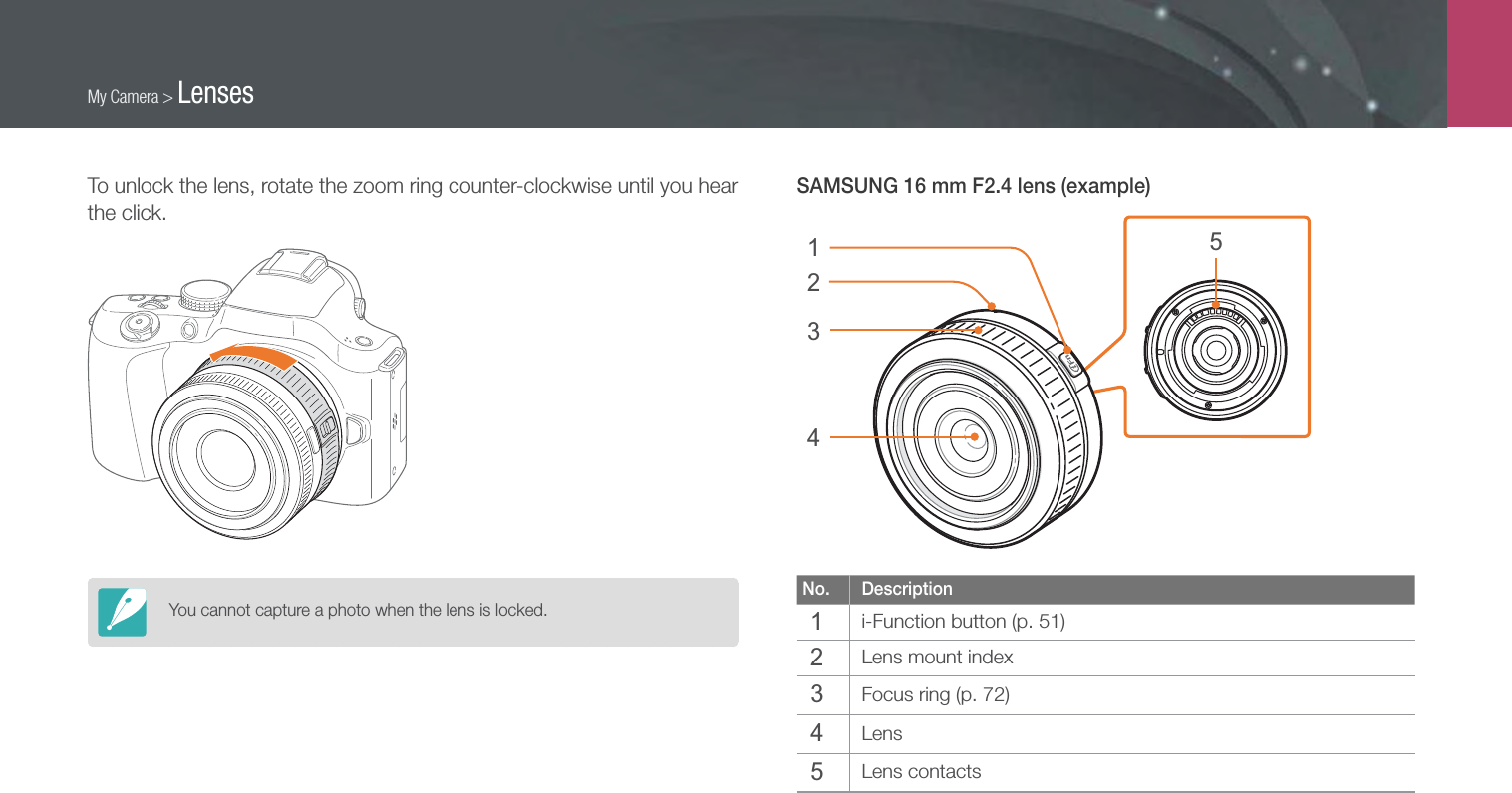 My Camera > Lenses

To unlock the lens, rotate the zoom ring counter-clockwise until you hear the click.

You cannot capture a photo when the lens is locked.

SAMSUNG 16 mm F2.4 lens (example)

1
2
3
4
5

| No. | Description |
|---|---|
| 1 | i-Function button (p. 51) |
| 2 | Lens mount index |
| 3 | Focus ring (p. 72) |
| 4 | Lens |
| 5 | Lens contacts |