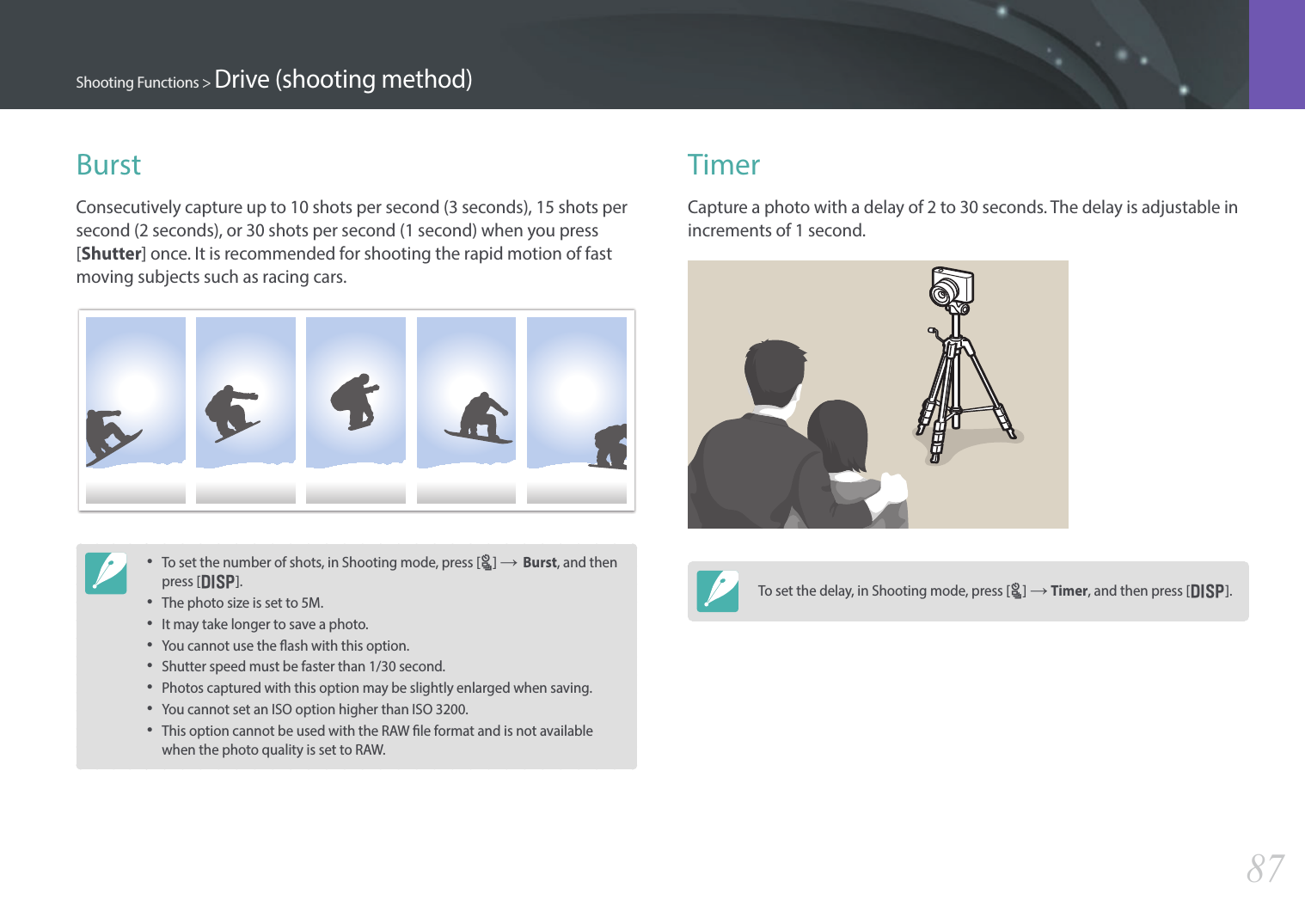 Shooting Functions > Drive (shooting method)

Burst

Consecutively capture up to 10 shots per second (3 seconds), 15 shots per second (2 seconds), or 30 shots per second (1 second) when you press [Shutter] once. It is recommended for shooting the rapid motion of fast moving subjects such as racing cars.

• To set the number of shots, in Shooting mode, press [ ] → Burst, and then press [DISP].
• The photo size is set to 5M.
• It may take longer to save a photo.
• You cannot use the flash with this option.
• Shutter speed must be faster than 1/30 second.
• Photos captured with this option may be slightly enlarged when saving.
• You cannot set an ISO option higher than ISO 3200.
• This option cannot be used with the RAW file format and is not available when the photo quality is set to RAW.

Timer

Capture a photo with a delay of 2 to 30 seconds. The delay is adjustable in increments of 1 second.

To set the delay, in Shooting mode, press [ ] → Timer, and then press [DISP].

87