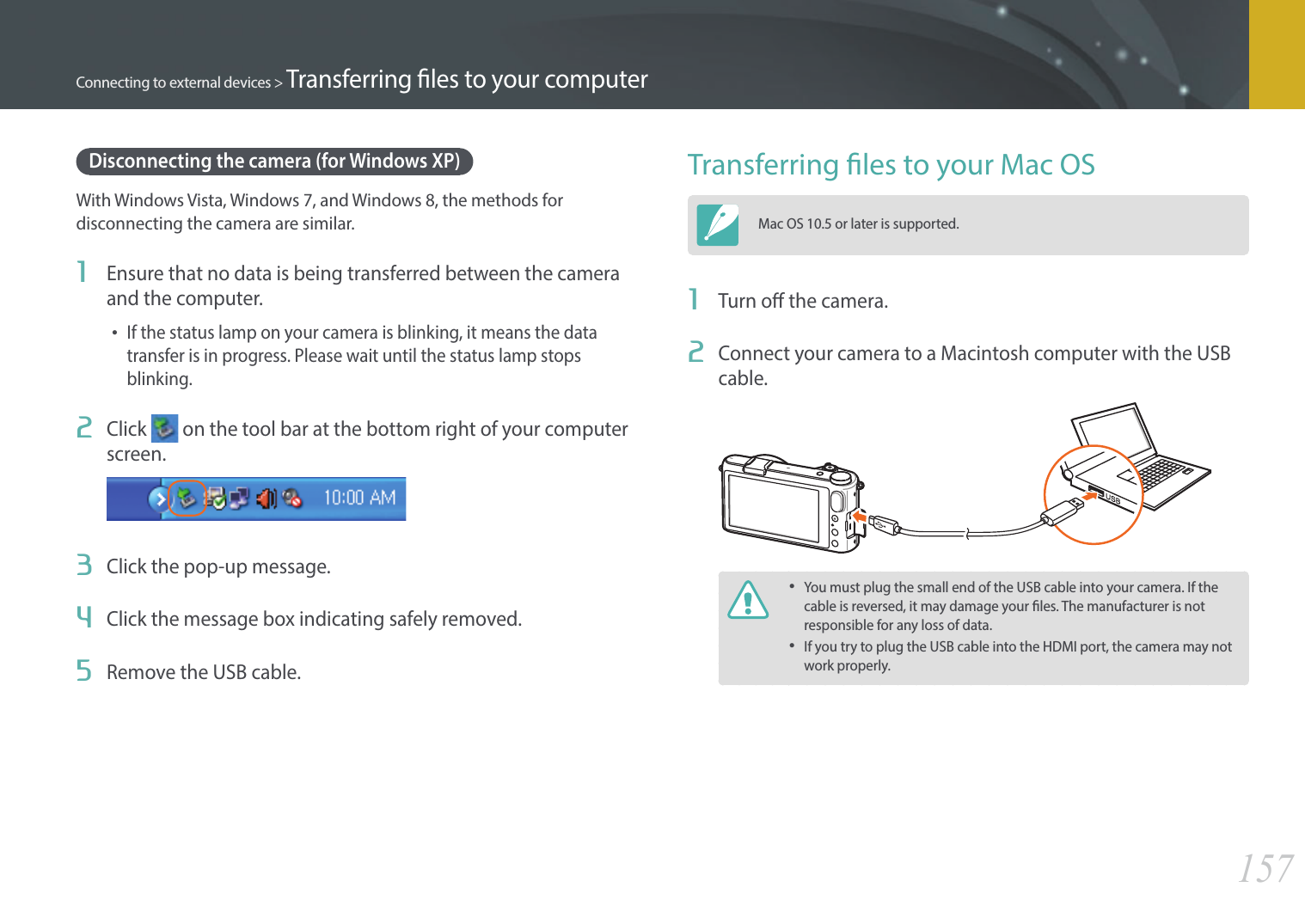 Connecting to external devices > Transferring files to your computer

Disconnecting the camera (for Windows XP)

With Windows Vista, Windows 7, and Windows 8, the methods for disconnecting the camera are similar.

1 Ensure that no data is being transferred between the camera and the computer.

• If the status lamp on your camera is blinking, it means the data transfer is in progress. Please wait until the status lamp stops blinking.

2 Click on the tool bar at the bottom right of your computer screen.

10:00 AM

3 Click the pop-up message.

4 Click the message box indicating safely removed.

5 Remove the USB cable.

Transferring files to your Mac OS

Mac OS 10.5 or later is supported.

1 Turn off the camera.

2 Connect your camera to a Macintosh computer with the USB cable.

USB

• You must plug the small end of the USB cable into your camera. If the cable is reversed, it may damage your files. The manufacturer is not responsible for any loss of data.
• If you try to plug the USB cable into the HDMI port, the camera may not work properly.

157