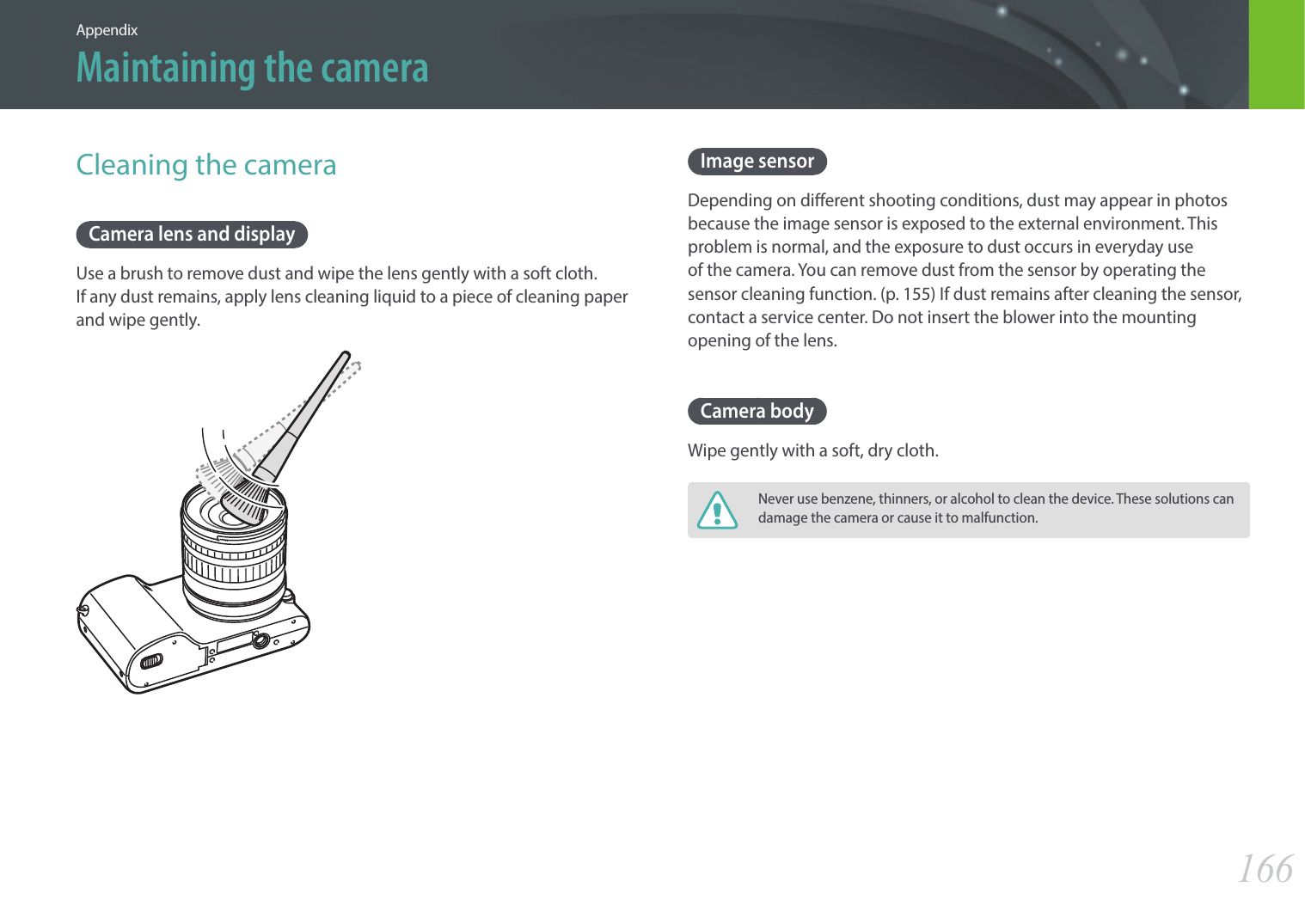 Appendix

Maintaining the camera

Cleaning the camera

Camera lens and display

Use a brush to remove dust and wipe the lens gently with a soft cloth. If any dust remains, apply lens cleaning liquid to a piece of cleaning paper and wipe gently.

Image sensor

Depending on different shooting conditions, dust may appear in photos because the image sensor is exposed to the external environment. This problem is normal, and the exposure to dust occurs in everyday use of the camera. You can remove dust from the sensor by operating the sensor cleaning function. (p. 155) If dust remains after cleaning the sensor, contact a service center. Do not insert the blower into the mounting opening of the lens.

Camera body

Wipe gently with a soft, dry cloth.

Never use benzene, thinners, or alcohol to clean the device. These solutions can damage the camera or cause it to malfunction.

166