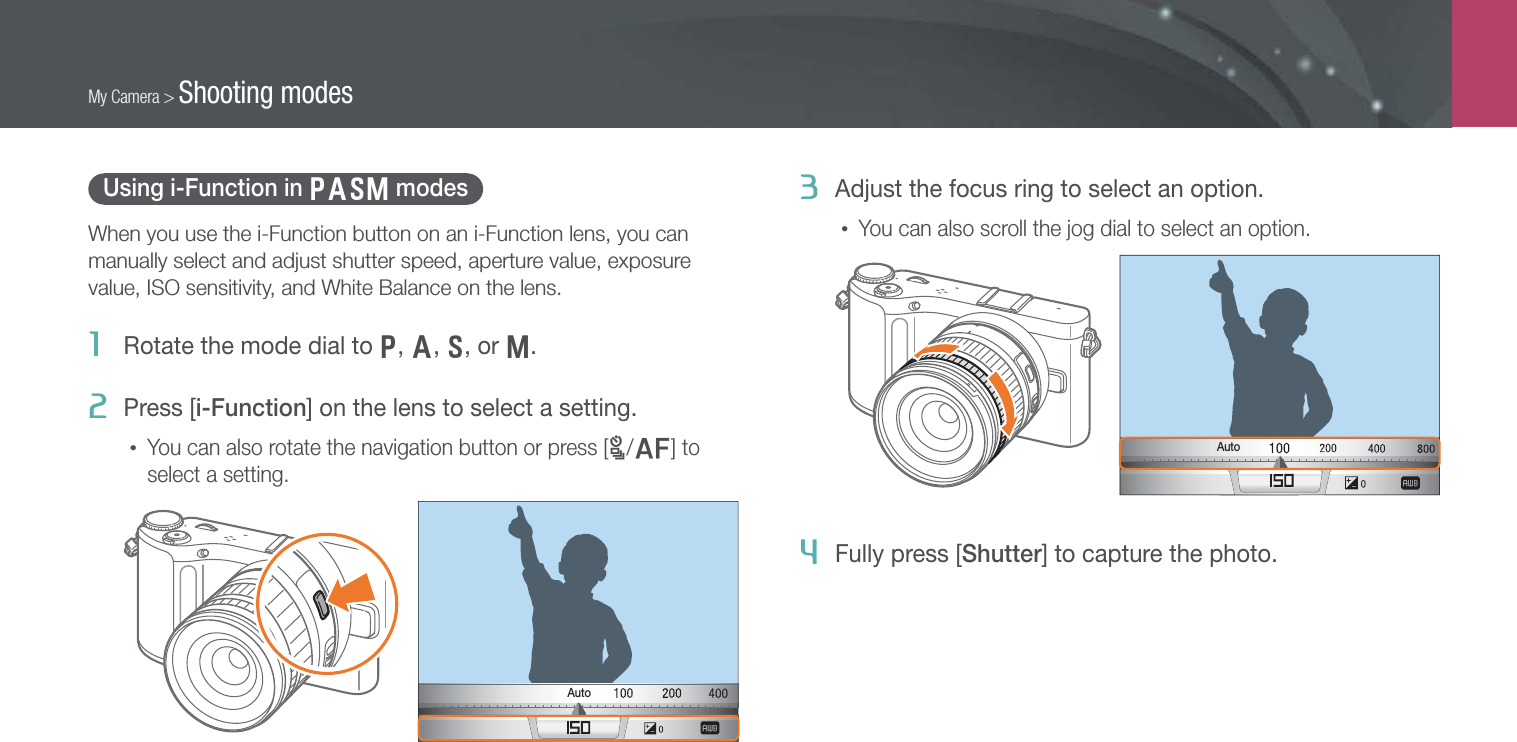 My Camera > Shooting modes

Using i-Function in PASM modes

When you use the i-Function button on an i-Function lens, you can manually select and adjust shutter speed, aperture value, exposure value, ISO sensitivity, and White Balance on the lens.

1 Rotate the mode dial to P, A, S, or M.

2 Press [i-Function] on the lens to select a setting.

• You can also rotate the navigation button or press [/AF] to select a setting.

Auto 100 200 400

ISO 0 AWB

3 Adjust the focus ring to select an option.

• You can also scroll the jog dial to select an option.

Auto 100 200 400 800

ISO 0 AWB

4 Fully press [Shutter] to capture the photo.