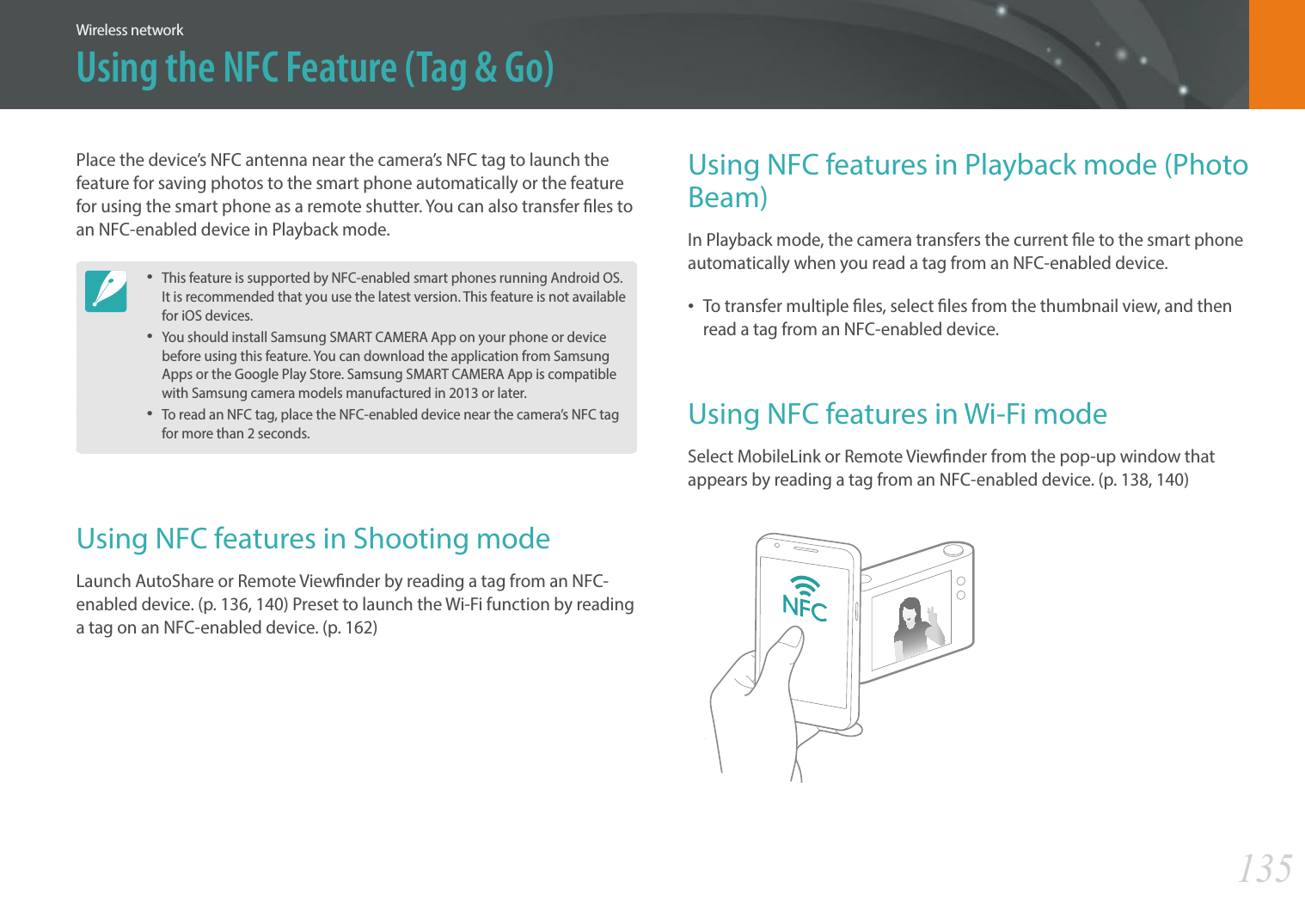 Wireless network

Using the NFC Feature (Tag & Go)

Place the device's NFC antenna near the camera's NFC tag to launch the feature for saving photos to the smart phone automatically or the feature for using the smart phone as a remote shutter. You can also transfer files to an NFC-enabled device in Playback mode.

• This feature is supported by NFC-enabled smart phones running Android OS. It is recommended that you use the latest version. This feature is not available for iOS devices.
• You should install Samsung SMART CAMERA App on your phone or device before using this feature. You can download the application from Samsung Apps or the Google Play Store. Samsung SMART CAMERA App is compatible with Samsung camera models manufactured in 2013 or later.
• To read an NFC tag, place the NFC-enabled device near the camera's NFC tag for more than 2 seconds.

Using NFC features in Shooting mode

Launch AutoShare or Remote Viewfinder by reading a tag from an NFC-enabled device. (p. 136, 140) Preset to launch the Wi-Fi function by reading a tag on an NFC-enabled device. (p. 162)

Using NFC features in Playback mode (Photo Beam)

In Playback mode, the camera transfers the current file to the smart phone automatically when you read a tag from an NFC-enabled device.

• To transfer multiple files, select files from the thumbnail view, and then read a tag from an NFC-enabled device.

Using NFC features in Wi-Fi mode

Select MobileLink or Remote Viewfinder from the pop-up window that appears by reading a tag from an NFC-enabled device. (p. 138, 140)

NFC

135