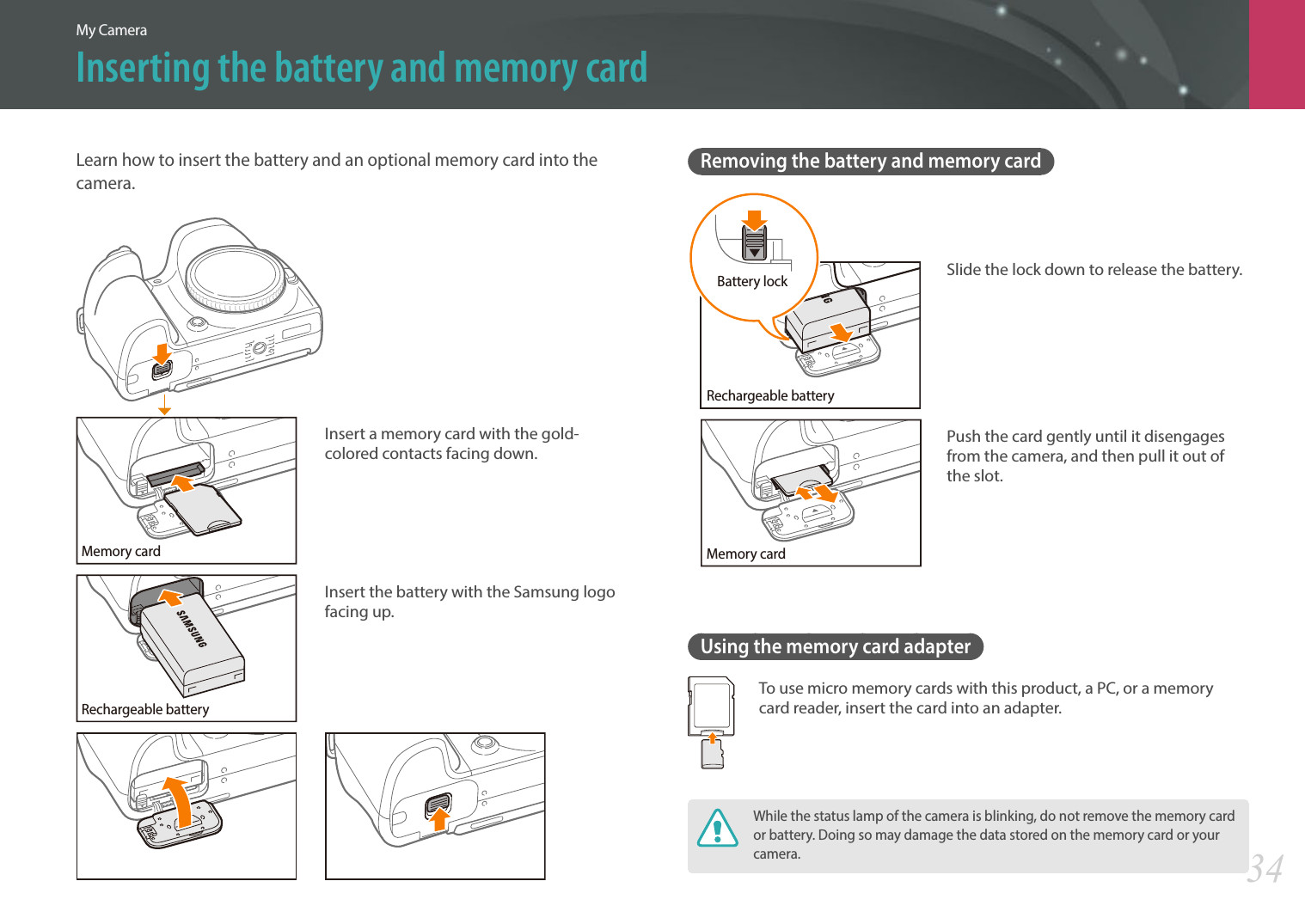 My Camera

Inserting the battery and memory card

Learn how to insert the battery and an optional memory card into the camera.

Memory card

Insert a memory card with the gold-colored contacts facing down.

SAMSUNG

Rechargeable battery

Insert the battery with the Samsung logo facing up.

Removing the battery and memory card

Battery lock

Rechargeable battery

Slide the lock down to release the battery.

Memory card

Push the card gently until it disengages from the camera, and then pull it out of the slot.

Using the memory card adapter

To use micro memory cards with this product, a PC, or a memory card reader, insert the card into an adapter.

While the status lamp of the camera is blinking, do not remove the memory card or battery. Doing so may damage the data stored on the memory card or your camera.

34