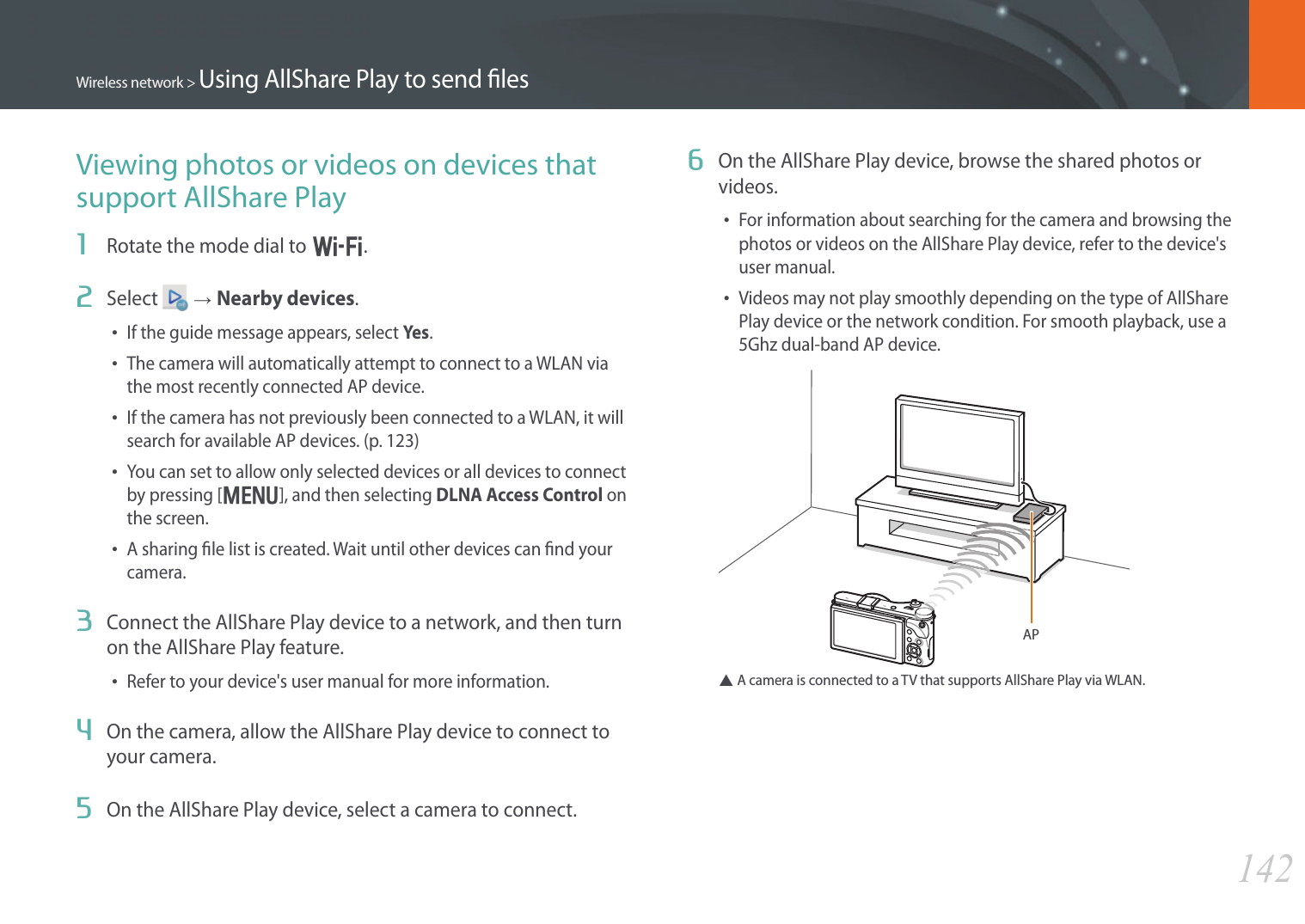 Wireless network > Using AllShare Play to send files

Viewing photos or videos on devices that support AllShare Play

1 Rotate the mode dial to Wi-Fi.

2 Select → Nearby devices.

• If the guide message appears, select Yes.

• The camera will automatically attempt to connect to a WLAN via the most recently connected AP device.

• If the camera has not previously been connected to a WLAN, it will search for available AP devices. (p. 123)

• You can set to allow only selected devices or all devices to connect by pressing [MENU], and then selecting DLNA Access Control on the screen.

• A sharing file list is created. Wait until other devices can find your camera.

3 Connect the AllShare Play device to a network, and then turn on the AllShare Play feature.

• Refer to your device's user manual for more information.

4 On the camera, allow the AllShare Play device to connect to your camera.

5 On the AllShare Play device, select a camera to connect.

6 On the AllShare Play device, browse the shared photos or videos.

• For information about searching for the camera and browsing the photos or videos on the AllShare Play device, refer to the device's user manual.

• Videos may not play smoothly depending on the type of AllShare Play device or the network condition. For smooth playback, use a 5Ghz dual-band AP device.

AP

▲ A camera is connected to a TV that supports AllShare Play via WLAN.

142