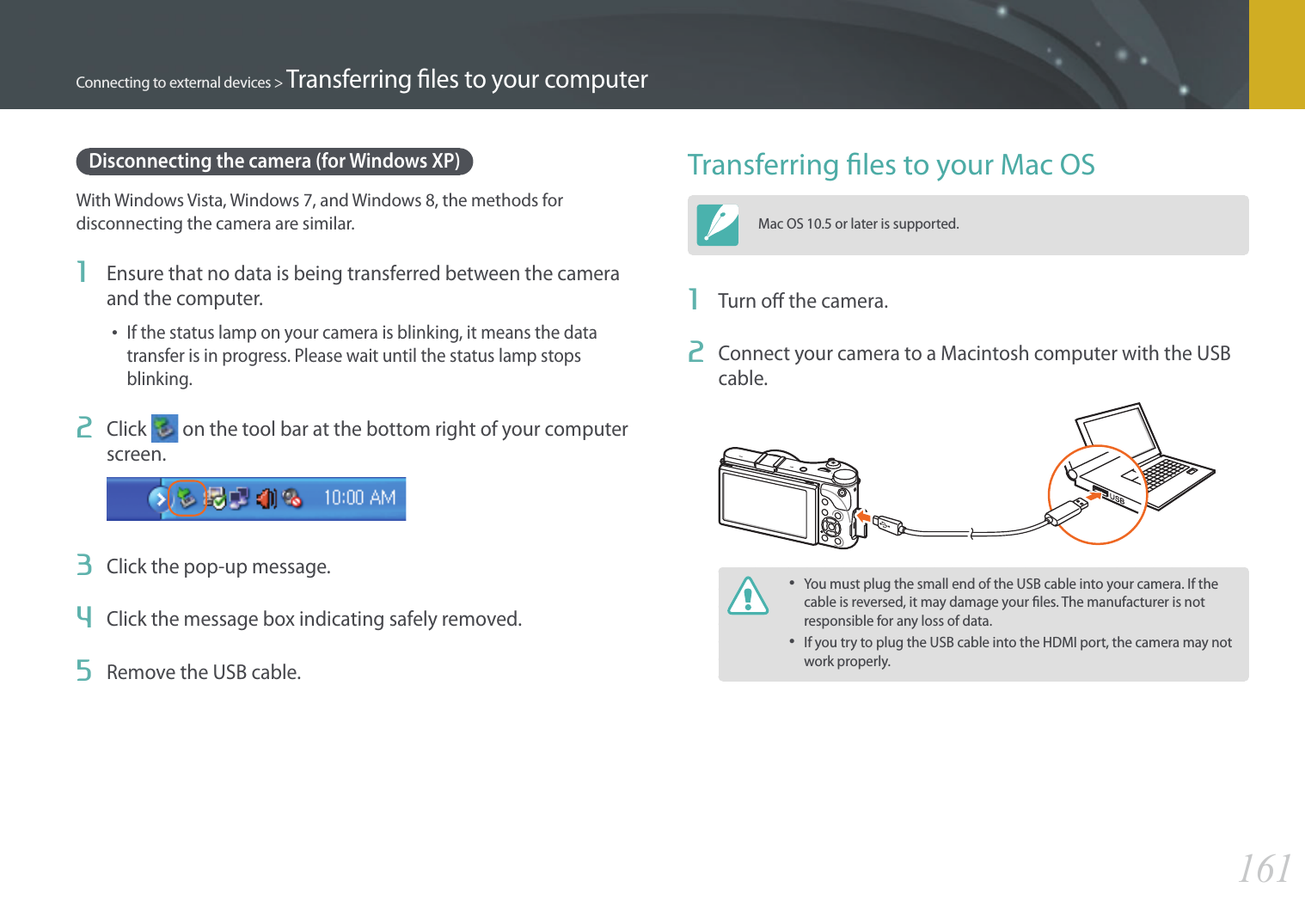 Connecting to external devices > Transferring files to your computer

Disconnecting the camera (for Windows XP)

With Windows Vista, Windows 7, and Windows 8, the methods for disconnecting the camera are similar.

1 Ensure that no data is being transferred between the camera and the computer.

• If the status lamp on your camera is blinking, it means the data transfer is in progress. Please wait until the status lamp stops blinking.

2 Click on the tool bar at the bottom right of your computer screen.

10:00 AM

3 Click the pop-up message.

4 Click the message box indicating safely removed.

5 Remove the USB cable.

Transferring files to your Mac OS

Mac OS 10.5 or later is supported.

1 Turn off the camera.

2 Connect your camera to a Macintosh computer with the USB cable.

USB

• You must plug the small end of the USB cable into your camera. If the cable is reversed, it may damage your files. The manufacturer is not responsible for any loss of data.
• If you try to plug the USB cable into the HDMI port, the camera may not work properly.

161