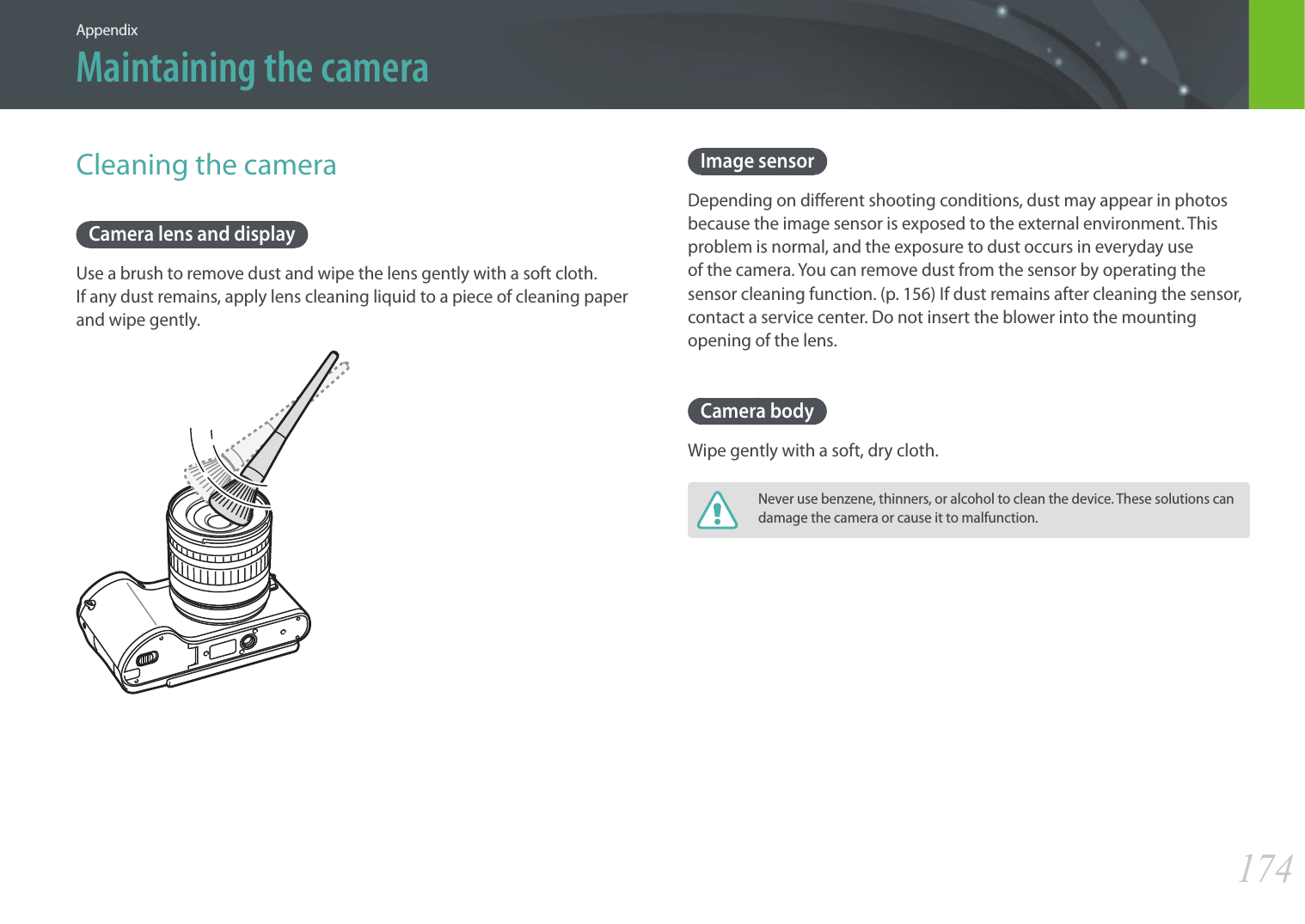 Appendix

Maintaining the camera

Cleaning the camera

Camera lens and display

Use a brush to remove dust and wipe the lens gently with a soft cloth. If any dust remains, apply lens cleaning liquid to a piece of cleaning paper and wipe gently.

Image sensor

Depending on different shooting conditions, dust may appear in photos because the image sensor is exposed to the external environment. This problem is normal, and the exposure to dust occurs in everyday use of the camera. You can remove dust from the sensor by operating the sensor cleaning function. (p. 156) If dust remains after cleaning the sensor, contact a service center. Do not insert the blower into the mounting opening of the lens.

Camera body

Wipe gently with a soft, dry cloth.

Never use benzene, thinners, or alcohol to clean the device. These solutions can damage the camera or cause it to malfunction.

174