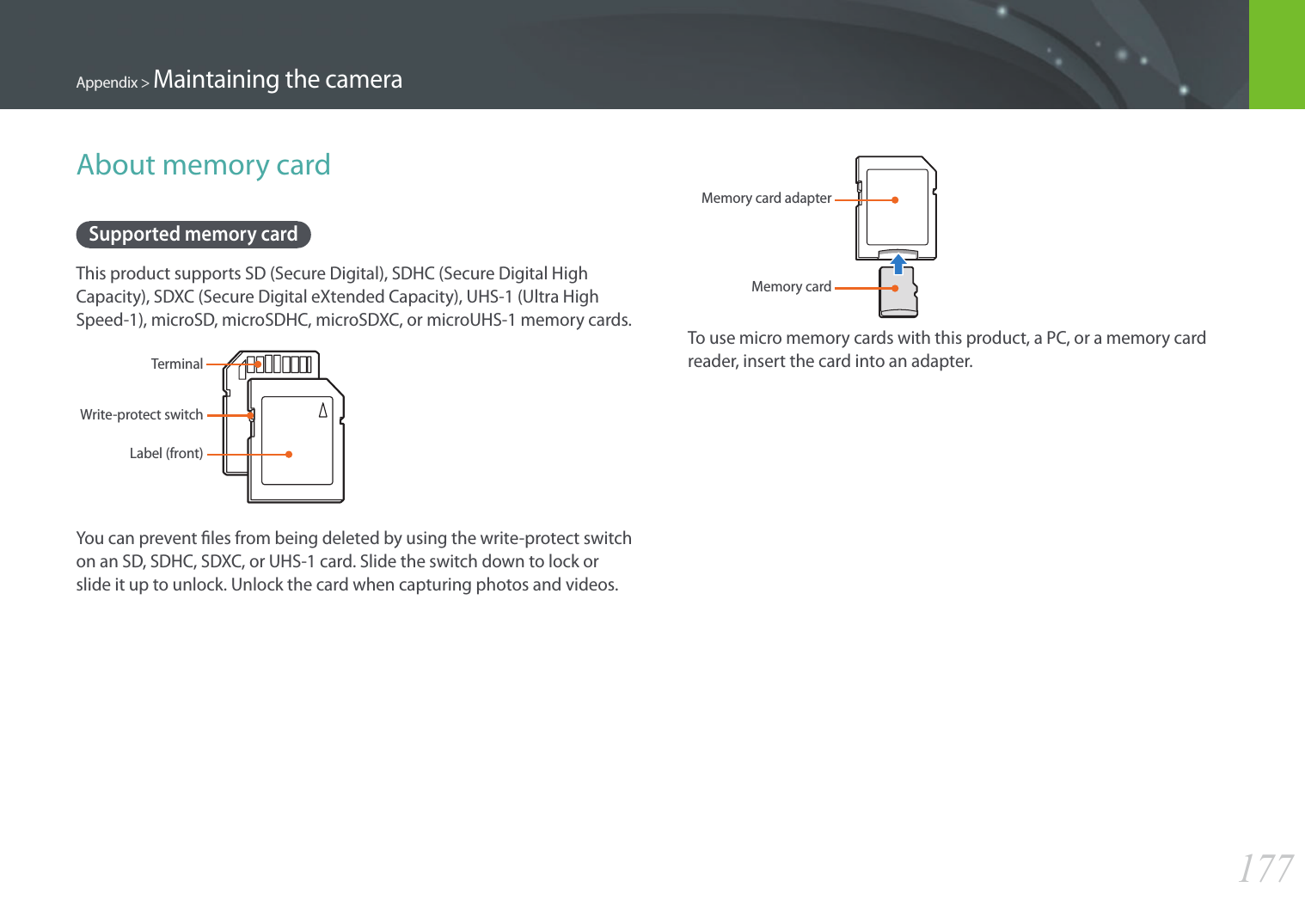 Appendix > Maintaining the camera

About memory card

Supported memory card

This product supports SD (Secure Digital), SDHC (Secure Digital High Capacity), SDXC (Secure Digital eXtended Capacity), UHS-1 (Ultra High Speed-1), microSD, microSDHC, microSDXC, or microUHS-1 memory cards.

Terminal

Write-protect switch

Label (front)

You can prevent files from being deleted by using the write-protect switch on an SD, SDHC, SDXC, or UHS-1 card. Slide the switch down to lock or slide it up to unlock. Unlock the card when capturing photos and videos.

Memory card adapter

Memory card

To use micro memory cards with this product, a PC, or a memory card reader, insert the card into an adapter.

177