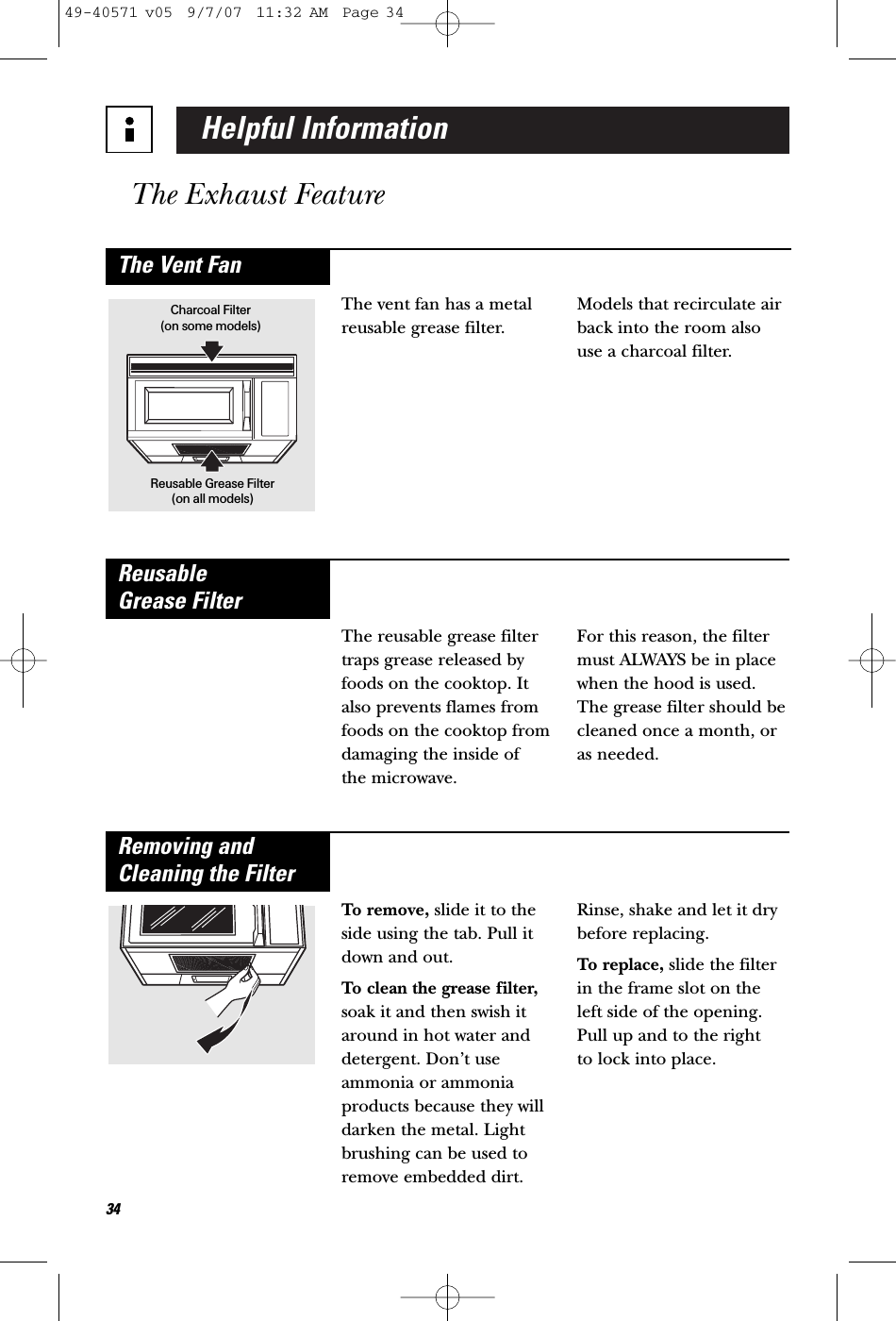 49-40571 v05 9/7/07 11:32 AM Page 34

Helpful Information

The Exhaust Feature

The Vent Fan

Charcoal Filter
(on some models)

Reusable Grease Filter
(on all models)

The vent fan has a metal reusable grease filter.

Models that recirculate air back into the room also use a charcoal filter.

Reusable Grease Filter

The reusable grease filter traps grease released by foods on the cooktop. It also prevents flames from foods on the cooktop from damaging the inside of the microwave.

For this reason, the filter must ALWAYS be in place when the hood is used. The grease filter should be cleaned once a month, or as needed.

Removing and Cleaning the Filter

To remove, slide it to the side using the tab. Pull it down and out.

To clean the grease filter, soak it and then swish it around in hot water and detergent. Don't use ammonia or ammonia products because they will darken the metal. Light brushing can be used to remove embedded dirt.

Rinse, shake and let it dry before replacing.

To replace, slide the filter in the frame slot on the left side of the opening. Pull up and to the right to lock into place.

34