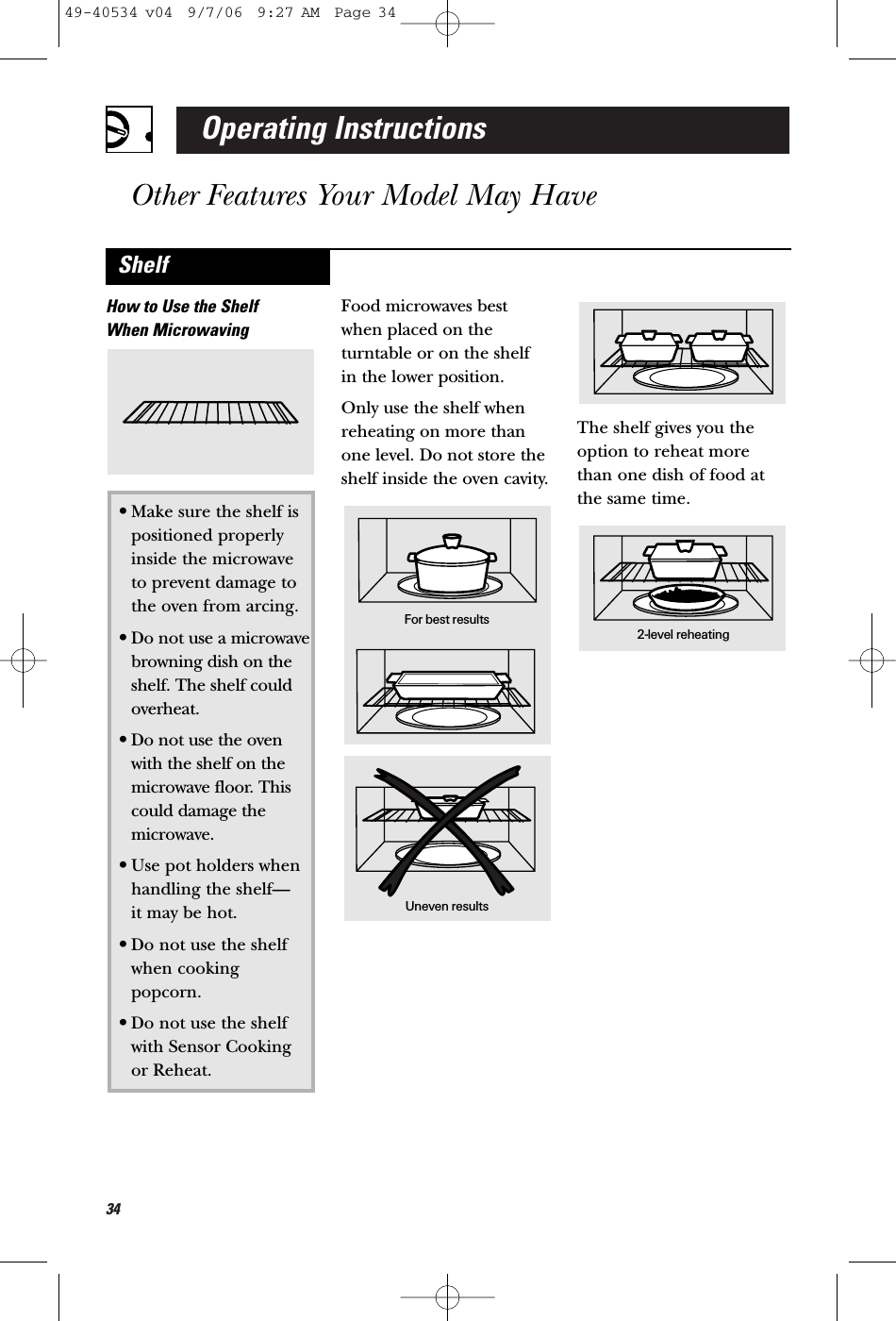 49-40534 v04  9/7/06  9:27 AM  Page 34

Operating Instructions

Other Features Your Model May Have

Shelf

How to Use the Shelf When Microwaving

• Make sure the shelf is positioned properly inside the microwave to prevent damage to the oven from arcing.

• Do not use a microwave browning dish on the shelf. The shelf could overheat.

• Do not use the oven with the shelf on the microwave floor. This could damage the microwave.

• Use pot holders when handling the shelf— it may be hot.

• Do not use the shelf when cooking popcorn.

• Do not use the shelf with Sensor Cooking or Reheat.

Food microwaves best when placed on the turntable or on the shelf in the lower position.

Only use the shelf when reheating on more than one level. Do not store the shelf inside the oven cavity.

For best results

Uneven results

The shelf gives you the option to reheat more than one dish of food at the same time.

2-level reheating

34